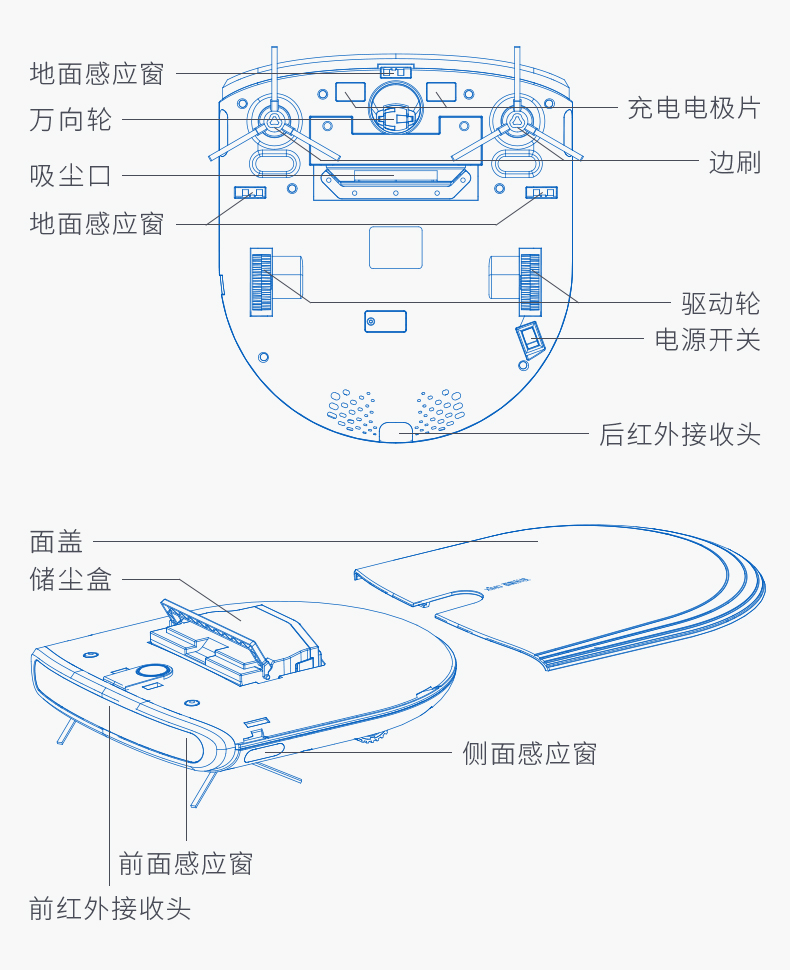 地面感应窗
万向轮
吸尘口
地面感应窗
充电电极片
边刷
驱动轮
电源开关
后红外接收头

面盖
储尘盒
侧面感应窗
前面感应窗
前红外接收头