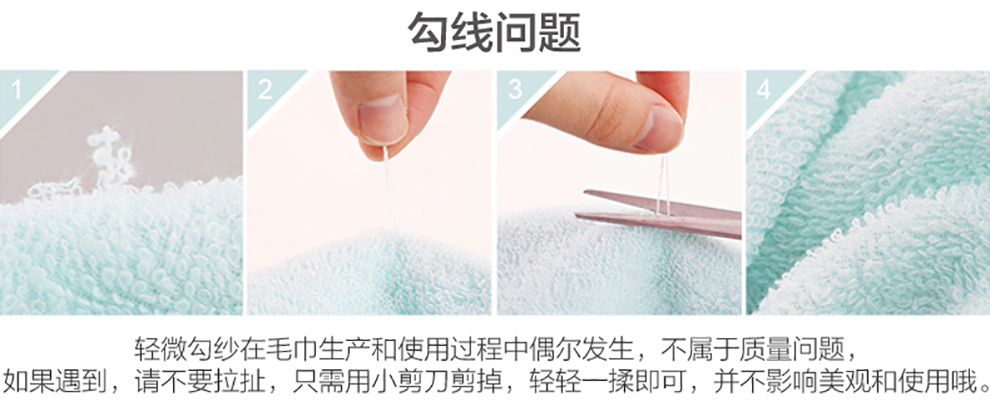 勾线问题

1

2

3

4

轻微勾纱在毛巾生产和使用过程中偶尔发生，不属于质量问题，
如果遇到，请不要拉扯，只需用小剪刀剪掉，轻轻一揉即可，并不影响美观和使用哦。