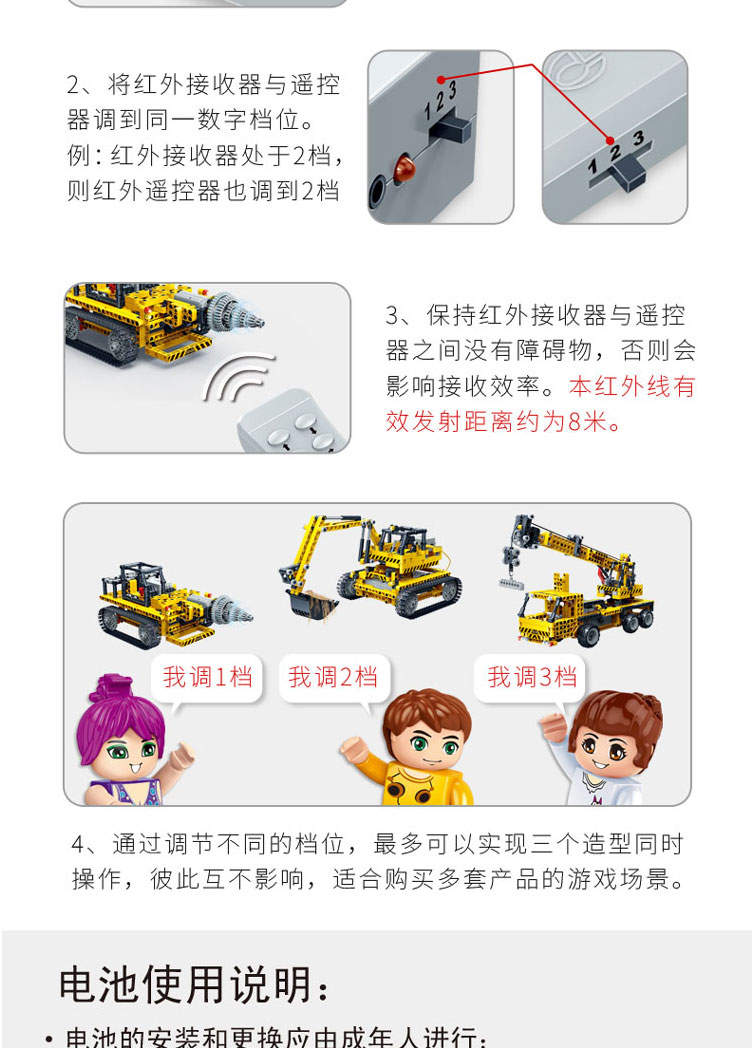 2、将红外接收器与遥控器调到同一数字档位。
例：红外接收器处于2档，则红外遥控器也调到2档

1 2 3

1 2 3

3、保持红外接收器与遥控器之间没有障碍物，否则会影响接收效率。本红外线有效发射距离约为8米。

我调1档

我调2档

我调3档

4、通过调节不同的档位，最多可以实现三个造型同时操作，彼此互不影响，适合购买多套产品的游戏场景。

电池使用说明：

• 电池的安装和更换应由成年人进行；