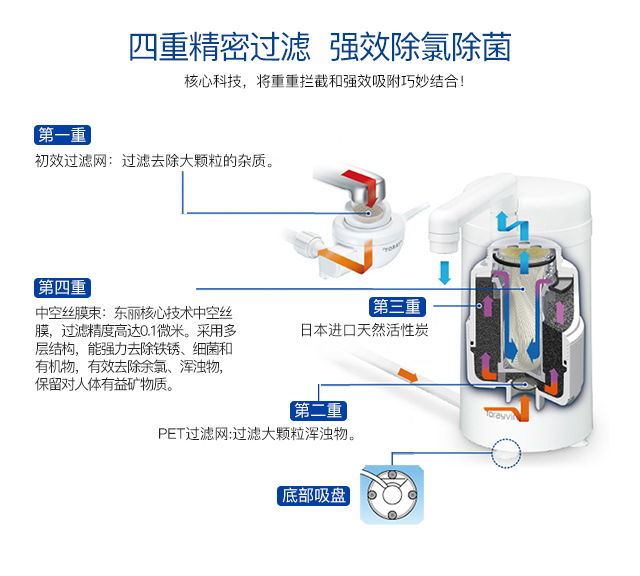 四重精密过滤 强效除氯除菌

核心科技，将重重拦截和强效吸附巧妙结合！

第一重
初效过滤网：过滤去除大颗粒的杂质。

TORAY

第四重
中空丝膜束：东丽核心技术中空丝膜，过滤精度高达0.1微米。采用多层结构，能强力去除铁锈、细菌和有机物，有效去除余氯、浑浊物，保留对人体有益矿物质。

第三重
日本进口天然活性炭

第二重
PET过滤网:过滤大颗粒浑浊物。

Torayvi

底部吸盘