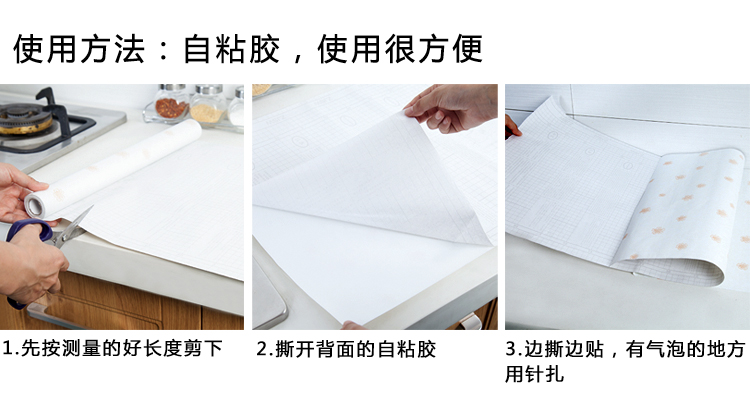 使用方法：自粘胶，使用很方便

1.先按测量的好长度剪下

2.撕开背面的自粘胶

3.边撕边贴，有气泡的地方用针扎