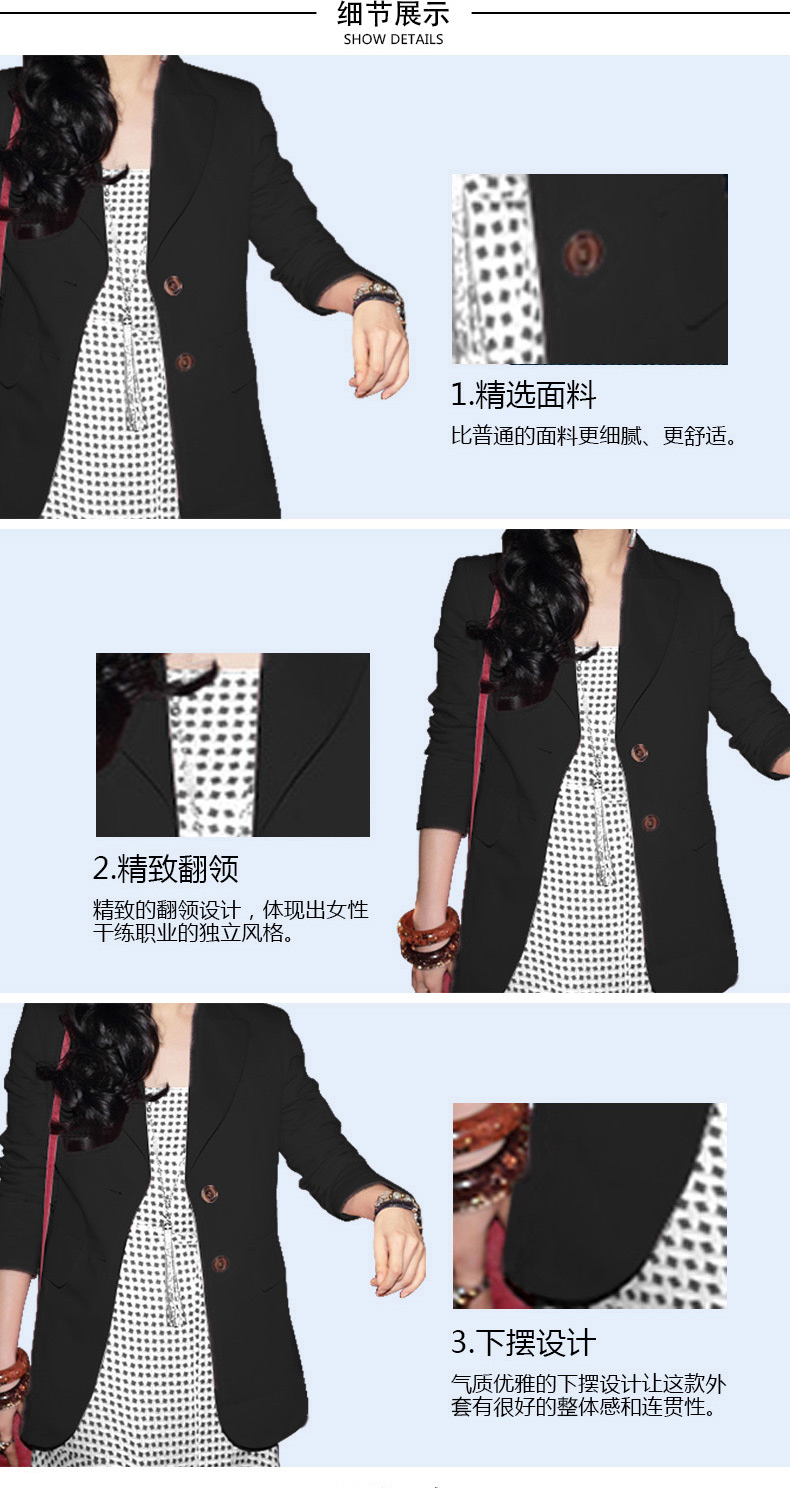 细节展示
SHOW DETAILS

1.精选面料
比普通的面料更细腻、更舒适。

2.精致翻领
精致的翻领设计，体现出女性干练职业的独立风格。

3.下摆设计
气质优雅的下摆设计让这款外套有很好的整体感和连贯性。