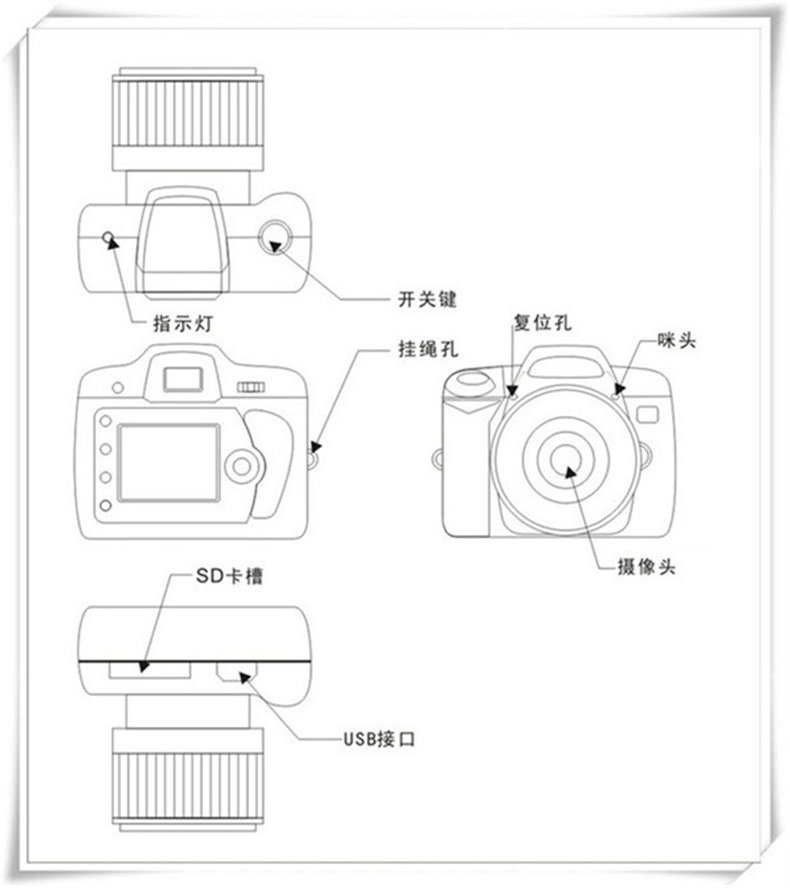 开关键

指示灯

复位孔

咪头

挂绳孔

摄像头

SD卡槽

USB接口