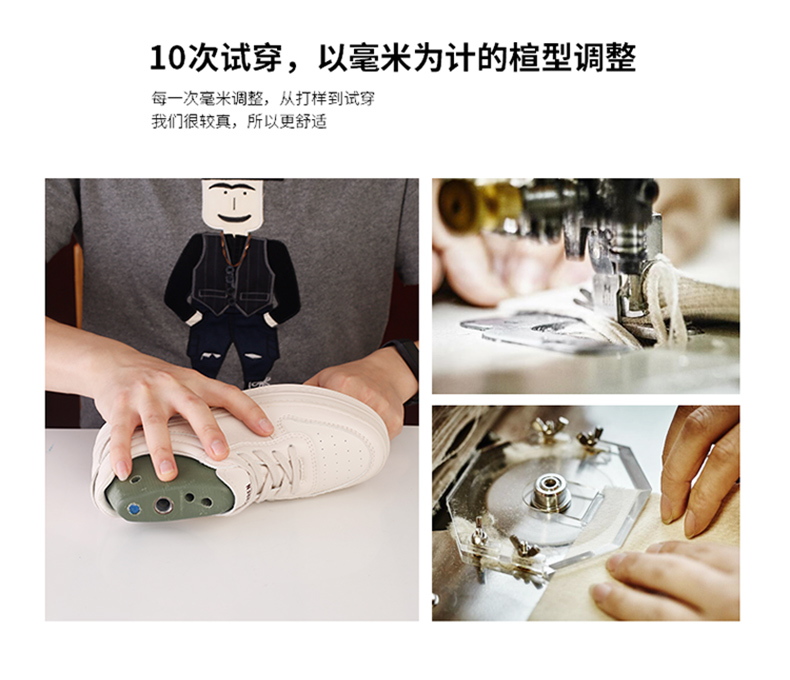 10次试穿，以毫米为计的楦型调整

每一次毫米调整，从打样到试穿
我们很较真，所以更舒适