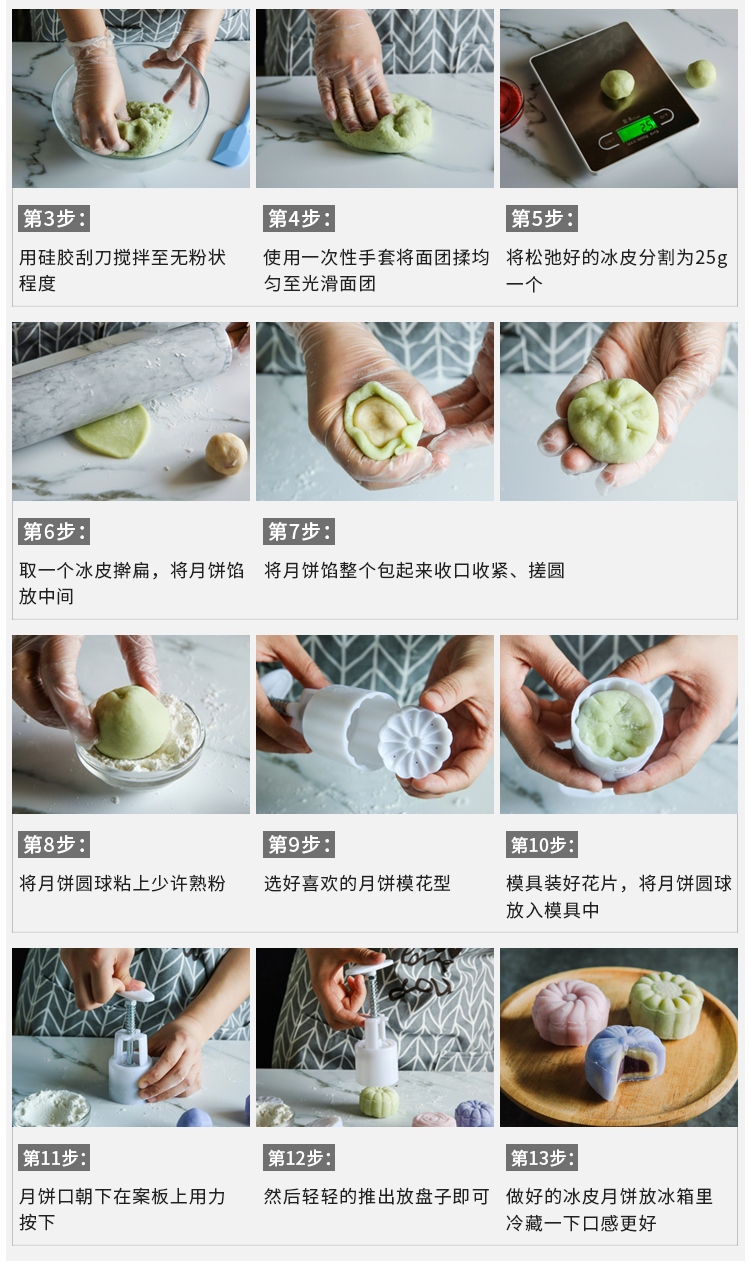 第3步:
用硅胶刮刀搅拌至无粉状程度

第4步:
使用一次性手套将面团揉均匀至光滑面团

第5步:
将松弛好的冰皮分割为25g一个

第6步:
取一个冰皮擀扁，将月饼馅放中间

第7步:
将月饼馅整个包起来收口收紧、搓圆

第8步:
将月饼圆球粘上少许熟粉

第9步:
选好喜欢的月饼模花型

第10步:
模具装好花片，将月饼圆球放入模具中

第11步:
月饼口朝下在案板上用力按下

第12步:
然后轻轻的推出放盘子即可

第13步:
做好的冰皮月饼放冰箱里冷藏一下口感更好