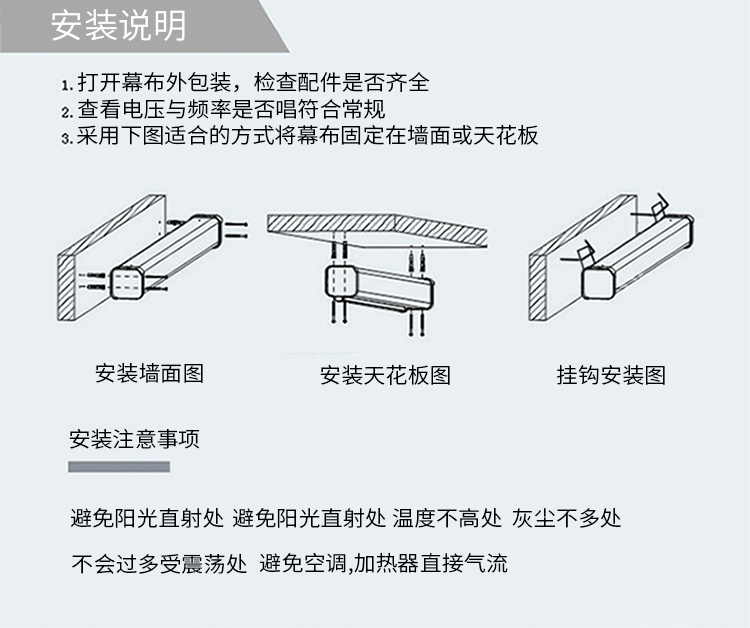 安装说明

1. 打开幕布外包装，检查配件是否齐全
2. 查看电压与频率是否唱符合常规
3. 采用下图适合的方式将幕布固定在墙面或天花板

安装墙面图

安装天花板图

挂钩安装图

安装注意事项

避免阳光直射处 避免阳光直射处 温度不高处 灰尘不多处

不会过多受震荡处 避免空调,加热器直接气流