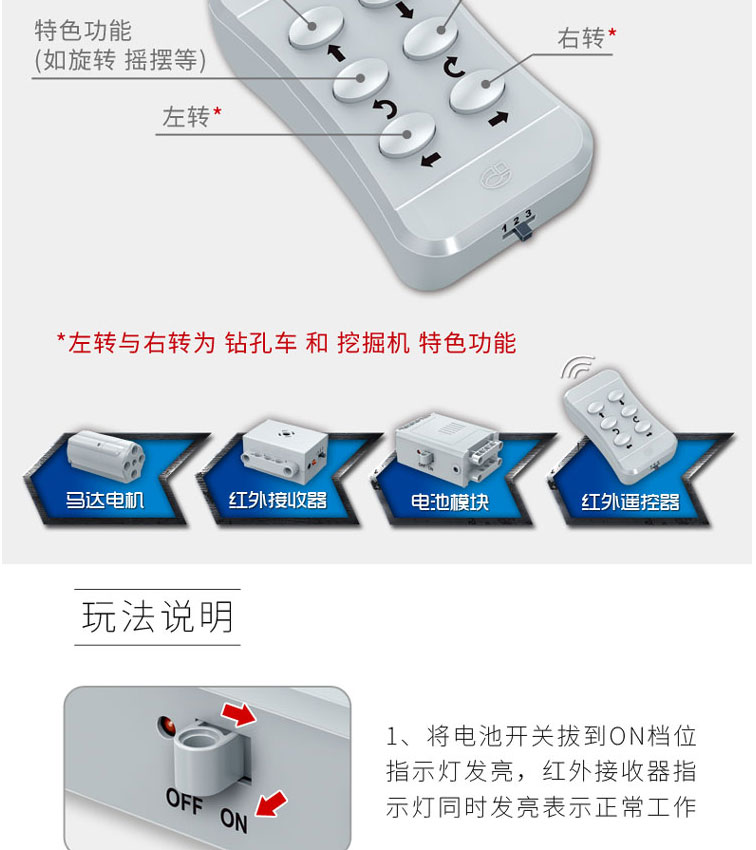 特色功能
(如旋转 摇摆等)

右转*

左转*

1 2 3

*左转与右转为 钻孔车 和 挖掘机 特色功能

马达电机

红外接收器

电池模块

红外遥控器

玩法说明

OFF ON

1、将电池开关拔到ON档位指示灯发亮，红外接收器指示灯同时发亮表示正常工作