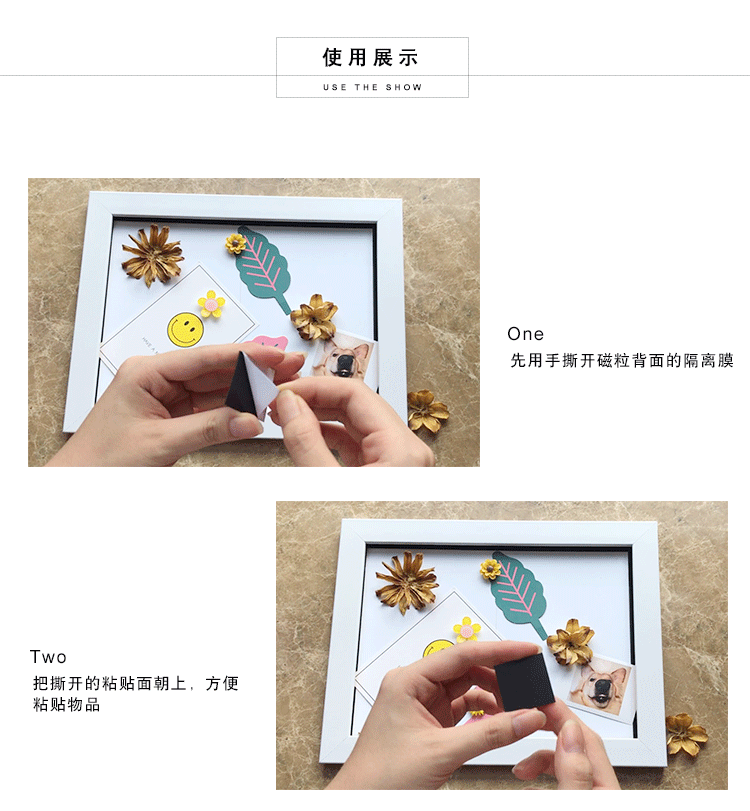 使用展示
USE THE SHOW

One
先用手撕开磁粒背面的隔离膜

Two
把撕开的粘贴面朝上，方便粘贴物品