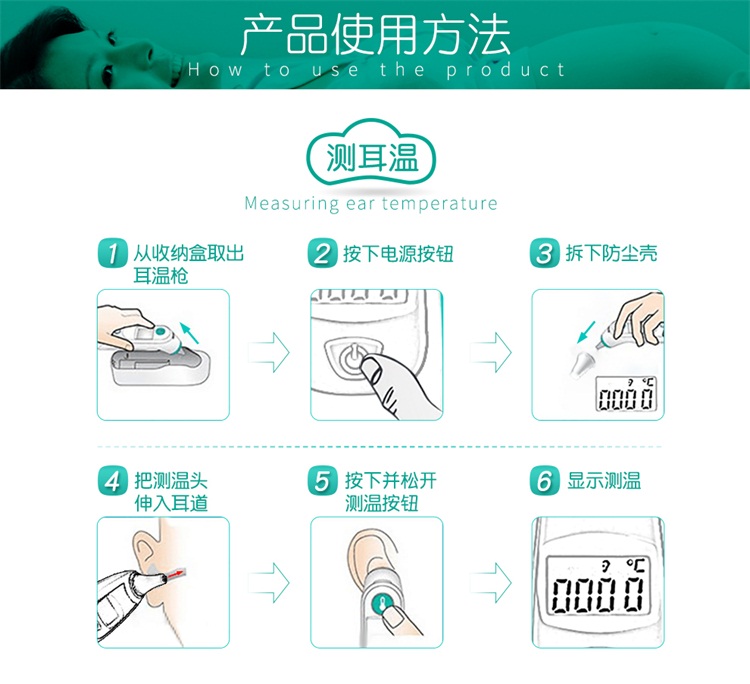 产品使用方法
How to use the product

测耳温
Measuring ear temperature

1 从收纳盒取出耳温枪

2 按下电源按钮

3 拆下防尘壳

°C
0000

4 把测温头伸入耳道

5 按下并松开测温按钮

6 显示测温

°C
0000