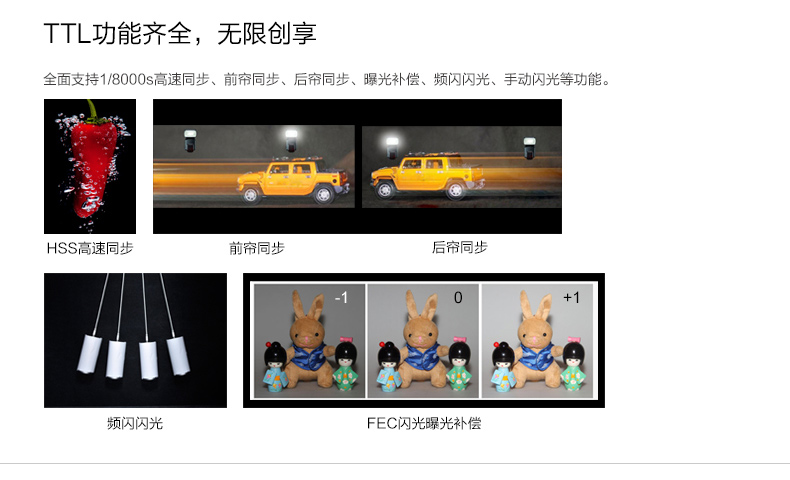 TTL功能齐全，无限创享

全面支持1/8000s高速同步、前帘同步、后帘同步、曝光补偿、频闪闪光、手动闪光等功能。

HSS高速同步

前帘同步

后帘同步

-1

0

+1

频闪闪光

FEC闪光曝光补偿