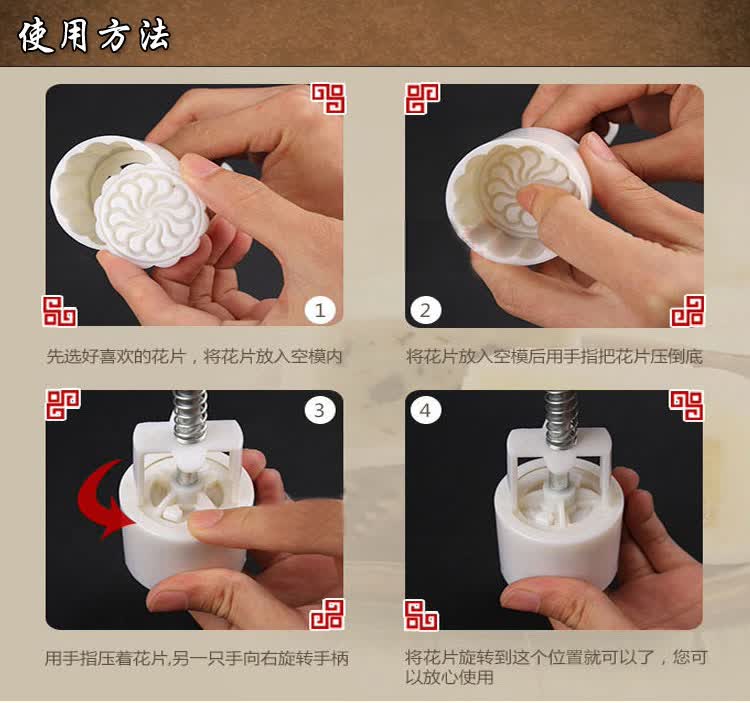 使用方法

1

先选好喜欢的花片，将花片放入空模内

2

将花片放入空模后用手指把花片压倒底

3

用手指压着花片,另一只手向右旋转手柄

4

将花片旋转到这个位置就可以了，您可以放心使用