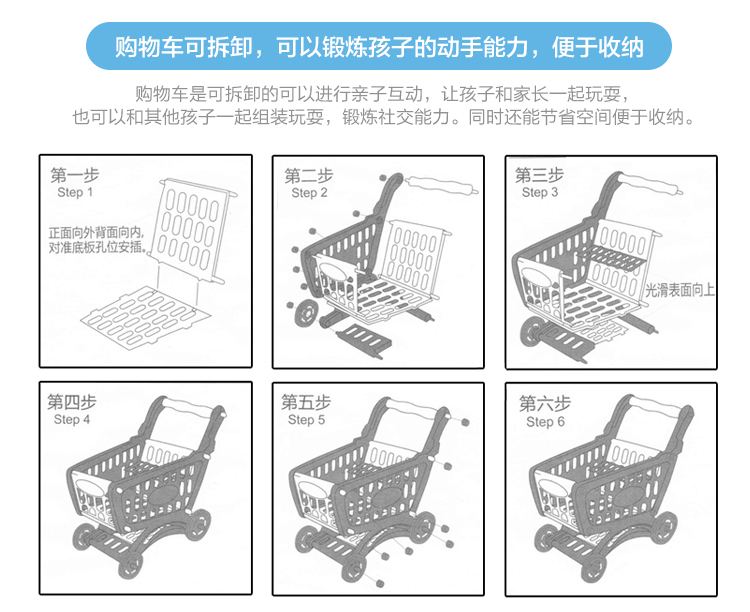 购物车可拆卸，可以锻炼孩子的动手能力，便于收纳

购物车是可拆卸的可以进行亲子互动，让孩子和家长一起玩耍，也可以和其他孩子一起组装玩耍，锻炼社交能力。同时还能节省空间便于收纳。

第一步
Step 1
正面向外背面向内，对准底板孔位安插。

第二步
Step 2

第三步
Step 3
光滑表面向上

第四步
Step 4

第五步
Step 5

第六步
Step 6