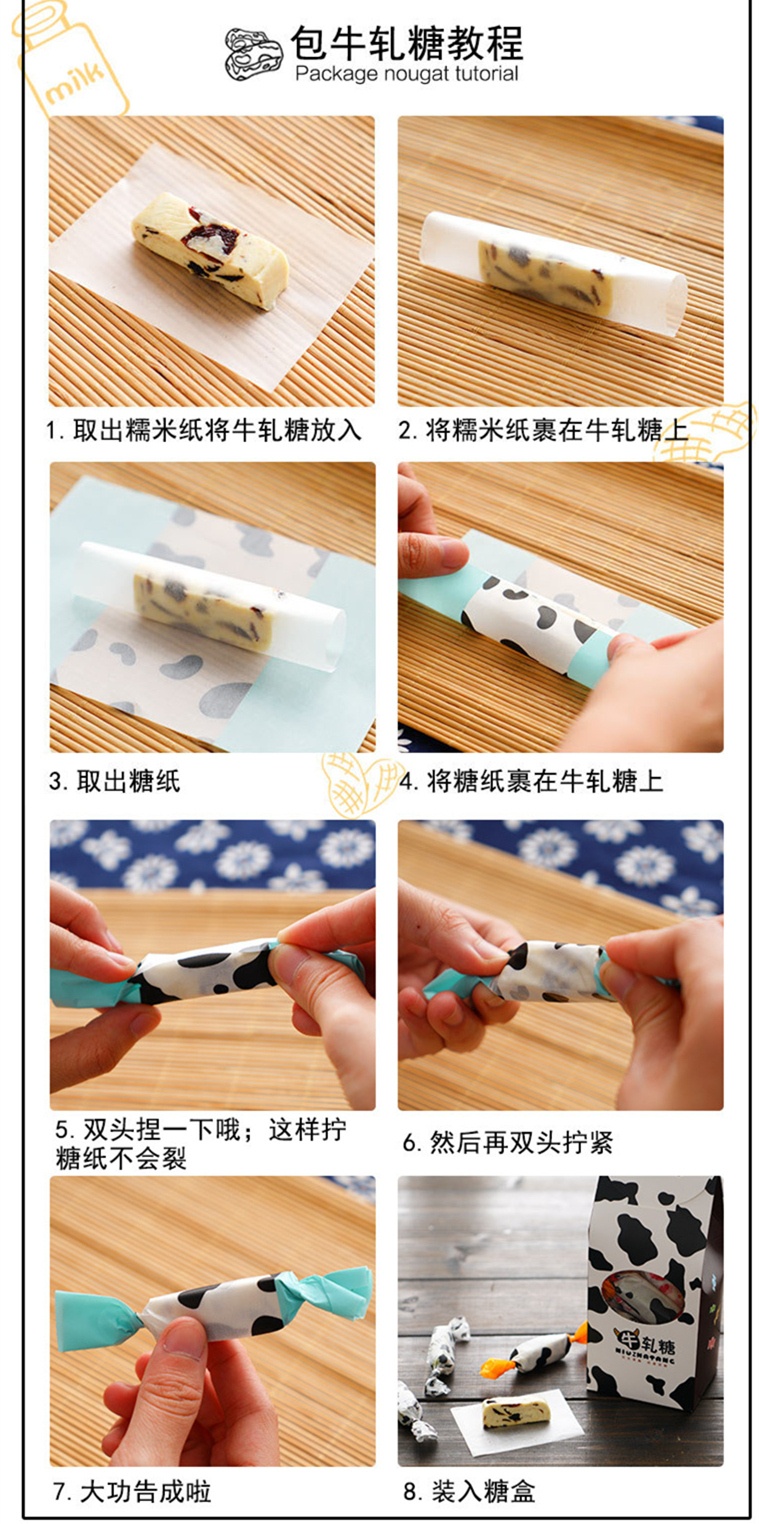 milk

包牛轧糖教程
Package nougat tutorial

1. 取出糯米纸将牛轧糖放入

2. 将糯米纸裹在牛轧糖上

3. 取出糖纸

4. 将糖纸裹在牛轧糖上

5. 双头捏一下哦；这样拧糖纸不会裂

6. 然后再双头拧紧

7. 大功告成啦

8. 装入糖盒

牛轧糖
NIUZHATANG