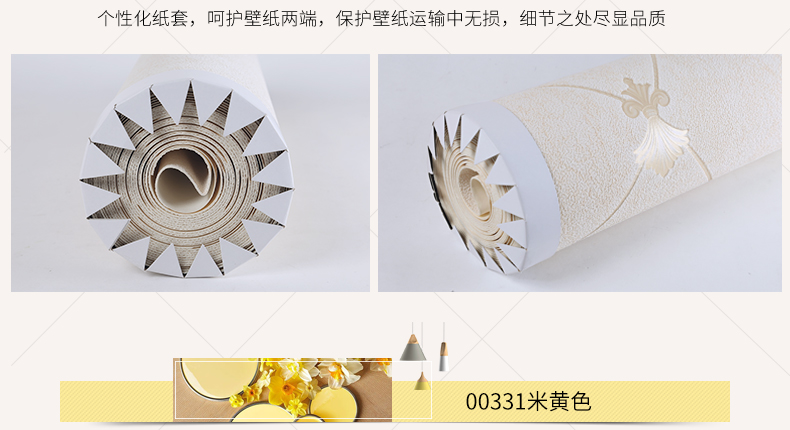 个性化纸套，呵护壁纸两端，保护壁纸运输中无损，细节之处尽显品质

00331米黄色