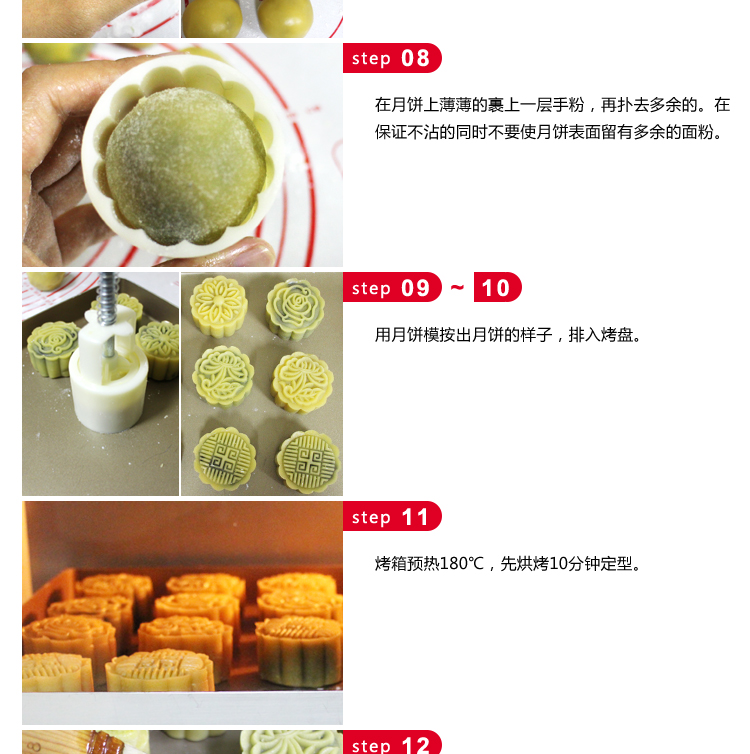 step 08

在月饼上薄薄的裹上一层手粉，再扑去多余的。在保证不沾的同时不要使月饼表面留有多余的面粉。

step 09 ~ 10

用月饼模按出月饼的样子，排入烤盘。

step 11

烤箱预热180℃，先烘烤10分钟定型。

step 12