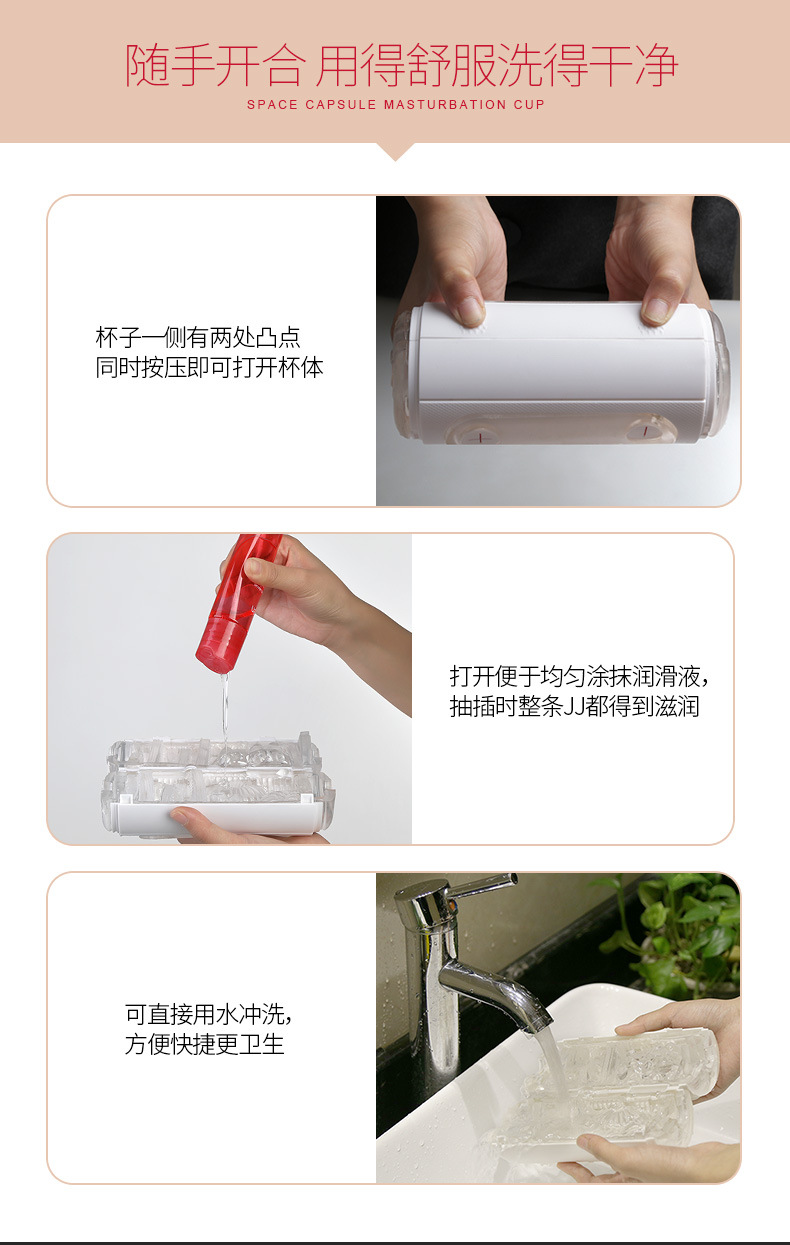 随手开合 用得舒服洗得干净
SPACE CAPSULE MASTURBATION CUP

杯子一侧有两处凸点
同时按压即可打开杯体

打开便于均匀涂抹润滑液，
抽插时整条JJ都得到滋润

可直接用水冲洗，
方便快捷更卫生