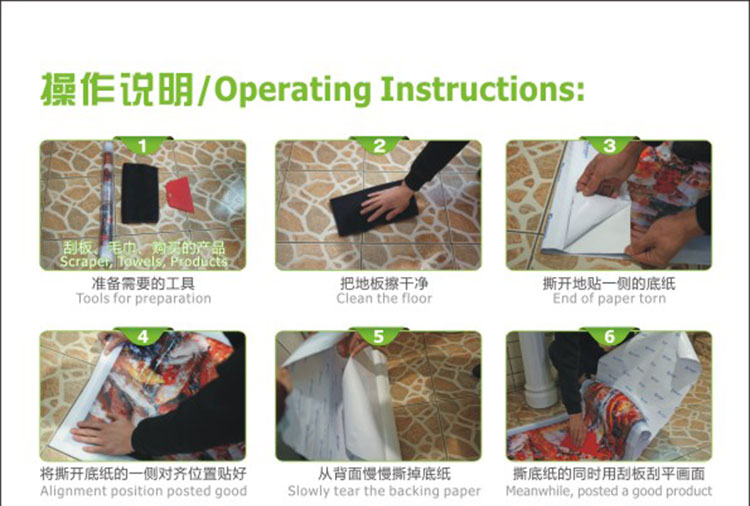 操作说明/Operating Instructions:

1

刮板、毛巾、购买的产品
Scraper, Towels, Products

准备需要的工具
Tools for preparation

2

把地板擦干净
Clean the floor

3

撕开地贴一侧的底纸
End of paper torn

4

将撕开底纸的一侧对齐位置贴好
Alignment position posted good

5

从背面慢慢撕掉底纸
Slowly tear the backing paper

6

撕底纸的同时用刮板刮平画面
Meanwhile, posted a good product