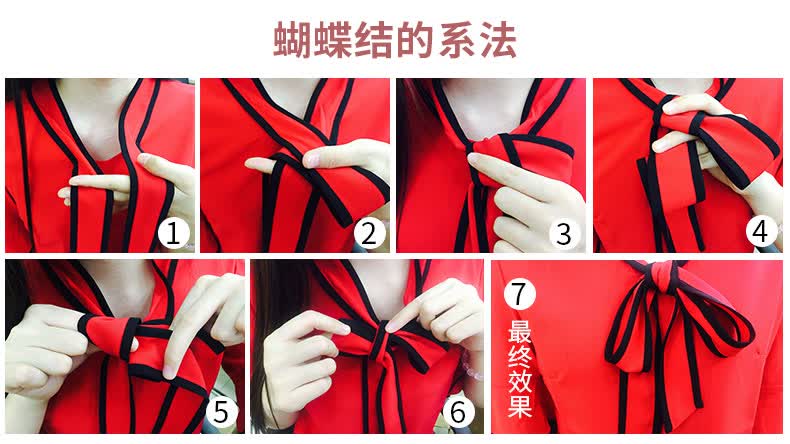 蝴蝶结的系法

1

2

3

4

5

6

7
最终效果