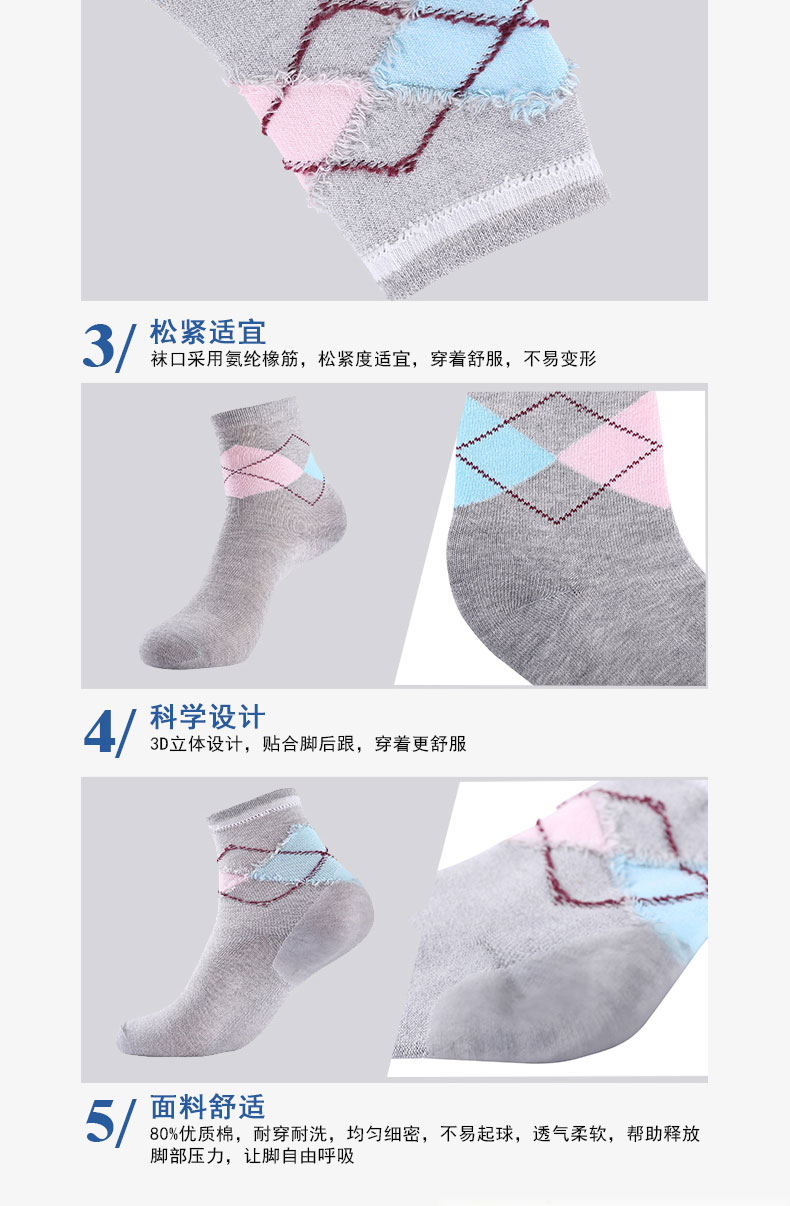 3/ 松紧适宜

袜口采用氨纶橡筋，松紧度适宜，穿着舒服，不易变形

4/ 科学设计

3D立体设计，贴合脚后跟，穿着更舒服

5/ 面料舒适

80%优质棉，耐穿耐洗，均匀细密，不易起球，透气柔软，帮助释放脚部压力，让脚自由呼吸