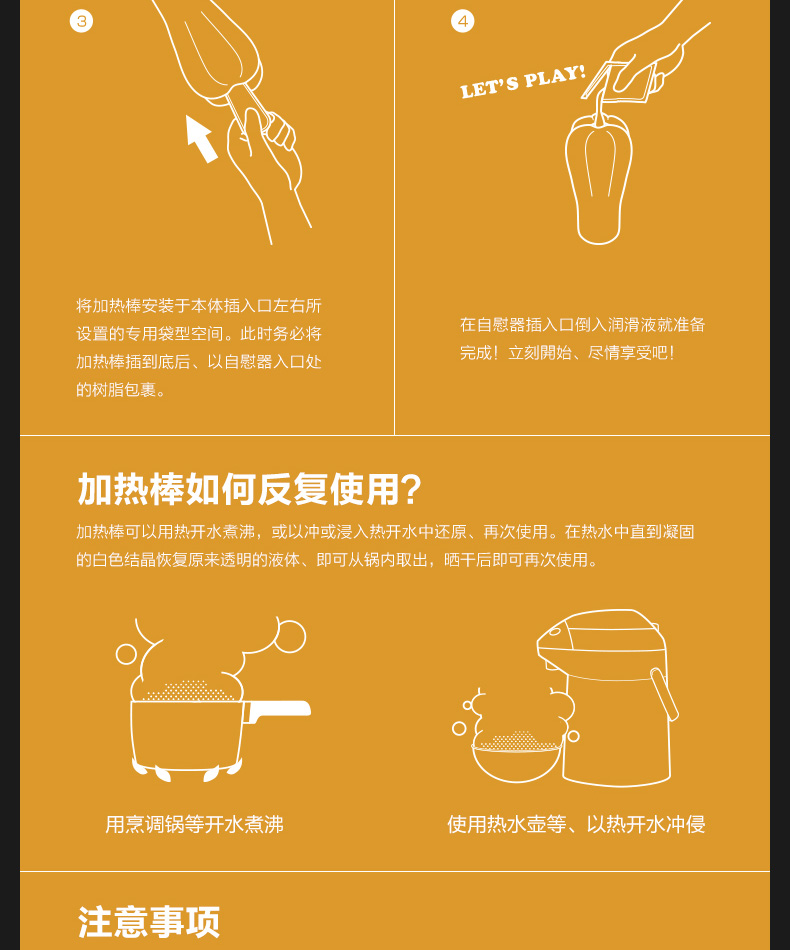 ③

将加热棒安装于本体插入口左右所设置的专用袋型空间。此时务必将加热棒插到底后、以自慰器入口处的树脂包裹。

④

LET'S PLAY!

在自慰器插入口倒入润滑液就准备完成！立刻開始、尽情享受吧！

加热棒如何反复使用?

加热棒可以用热开水煮沸，或以冲或浸入热开水中还原、再次使用。在热水中直到凝固的白色结晶恢复原来透明的液体、即可从锅内取出，晒干后即可再次使用。

用烹调锅等开水煮沸

使用热水壶等、以热开水冲侵

注意事项