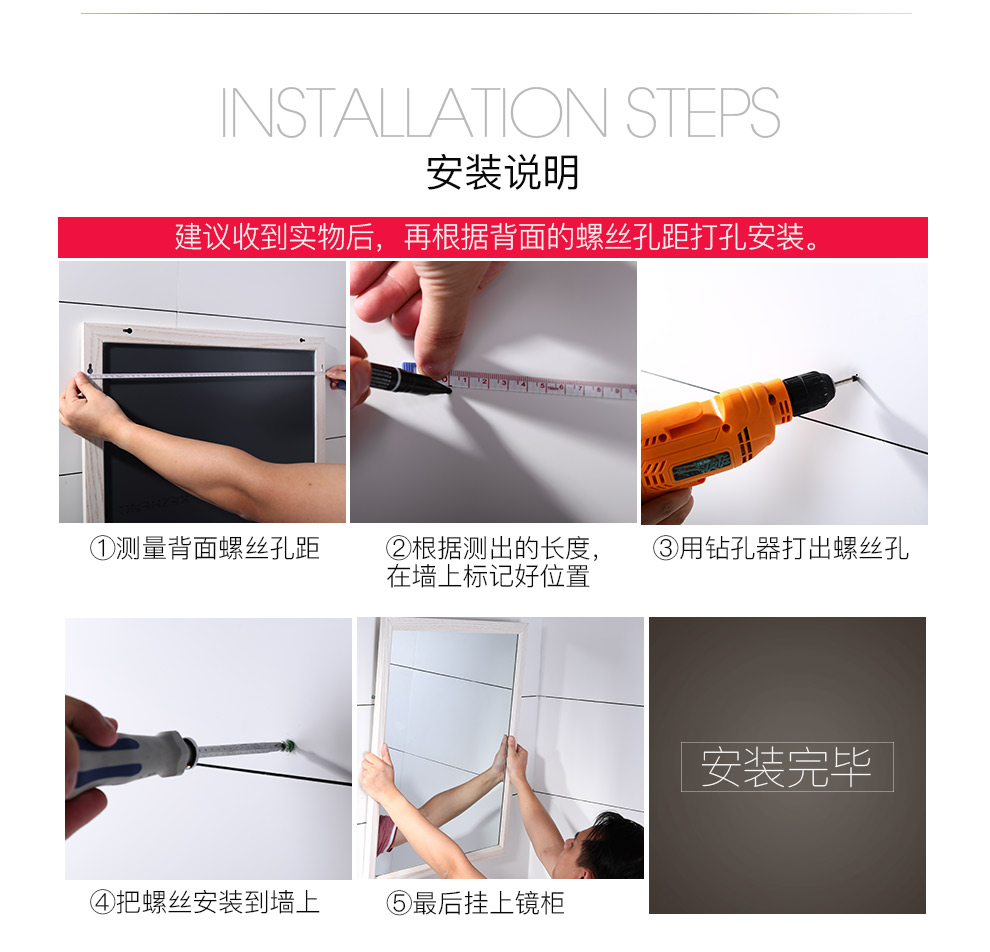 INSTALLATION STEPS
安装说明

建议收到实物后，再根据背面的螺丝孔距打孔安装。

①测量背面螺丝孔距

②根据测出的长度，在墙上标记好位置

③用钻孔器打出螺丝孔

④把螺丝安装到墙上

⑤最后挂上镜柜

安装完毕