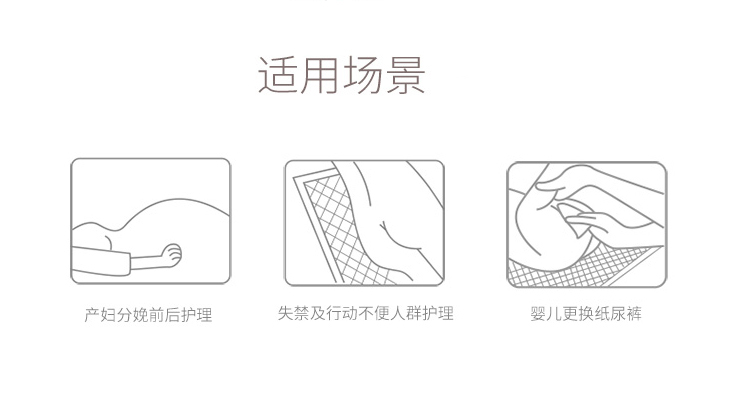 适用场景

产妇分娩前后护理

失禁及行动不便人群护理

婴儿更换纸尿裤