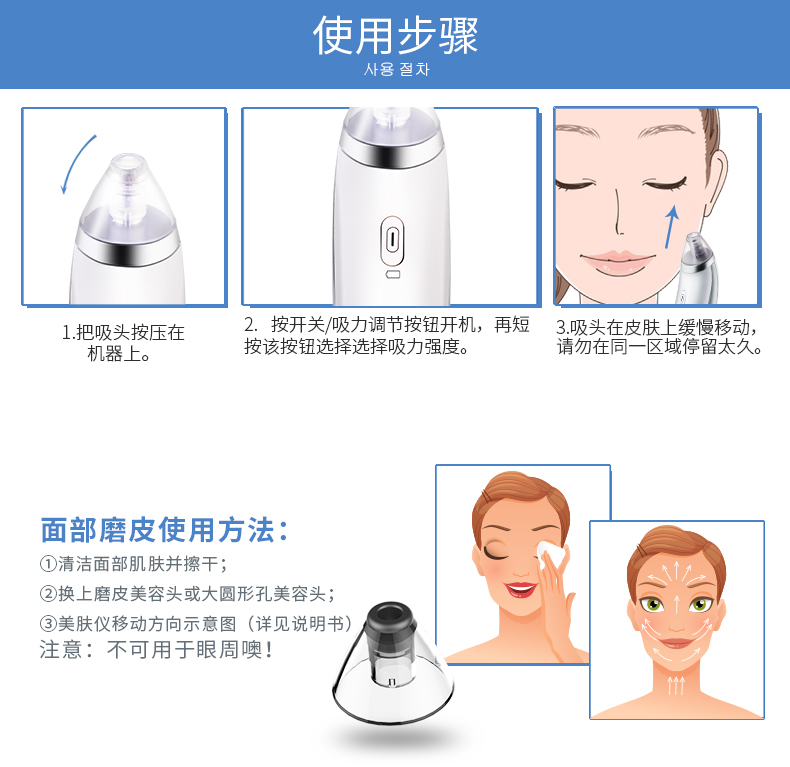 使用步骤
사용 절차

1.把吸头按压在机器上。

2. 按开关/吸力调节按钮开机，再短按该按钮选择选择吸力强度。

3.吸头在皮肤上缓慢移动，请勿在同一区域停留太久。

面部磨皮使用方法：
①清洁面部肌肤并擦干；
②换上磨皮美容头或大圆形孔美容头；
③美肤仪移动方向示意图（详见说明书）
注意：不可用于眼周噢！