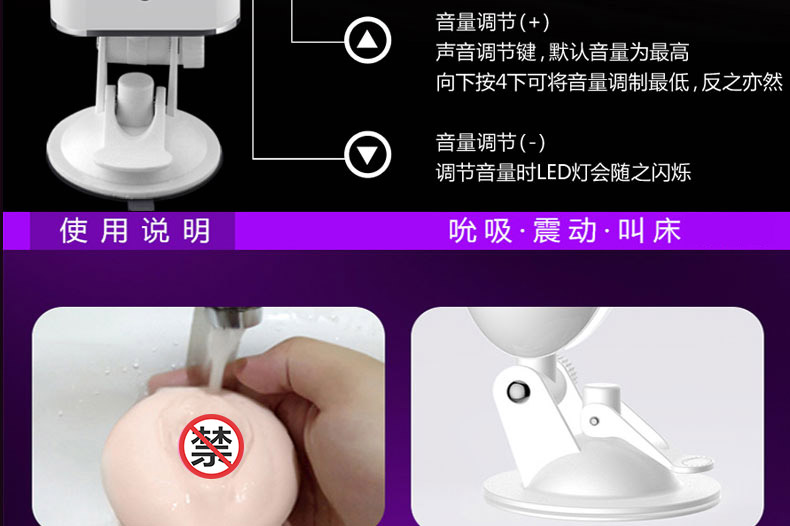 音量调节(+)
声音调节键，默认音量为最高
向下按4下可将音量调制最低，反之亦然

音量调节(-)
调节音量时LED灯会随之闪烁

使用说明

吮吸·震动·叫床

禁