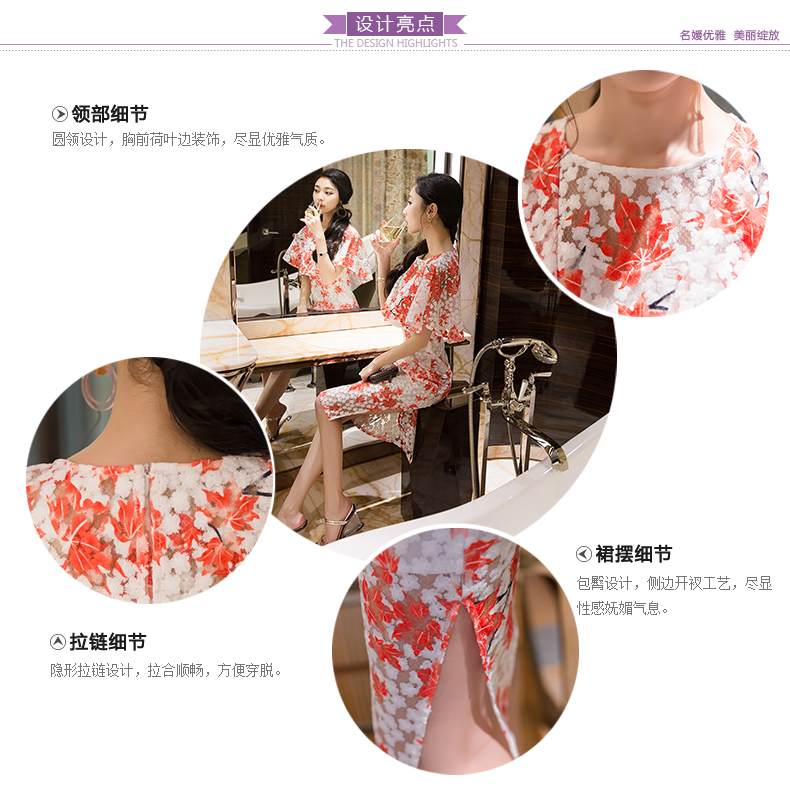 设计亮点
THE DESIGN HIGHLIGHTS

名媛优雅 美丽绽放

领部细节
圆领设计，胸前荷叶边装饰，尽显优雅气质。

裙摆细节
包臀设计，侧边开衩工艺，尽显性感妩媚气息。

拉链细节
隐形拉链设计，拉合顺畅，方便穿脱。