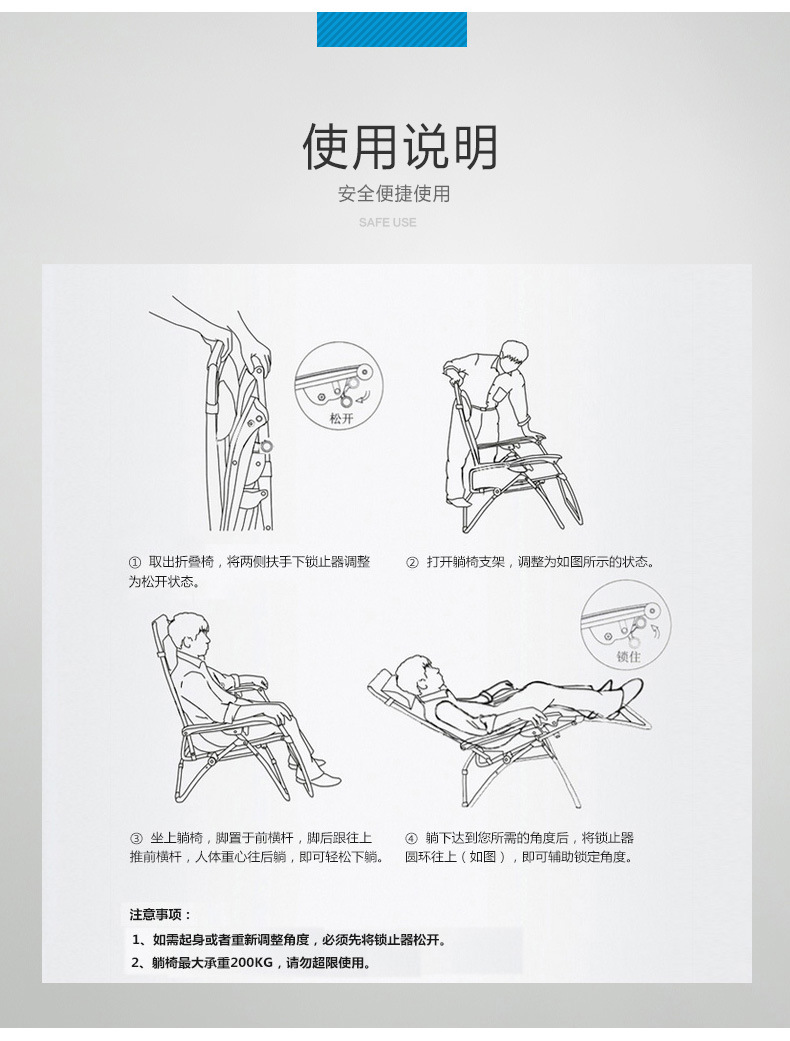 使用说明
安全便捷使用
SAFE USE

松开

① 取出折叠椅，将两侧扶手下锁止器调整为松开状态。

② 打开躺椅支架，调整为如图所示的状态。

锁住

③ 坐上躺椅，脚置于前横杆，脚后跟往上推前横杆，人体重心往后躺，即可轻松下躺。

④ 躺下达到您所需的角度后，将锁止器圆环往上（如图），即可辅助锁定角度。

注意事项：
1、如需起身或者重新调整角度，必须先将锁止器松开。
2、躺椅最大承重200KG，请勿超限使用。