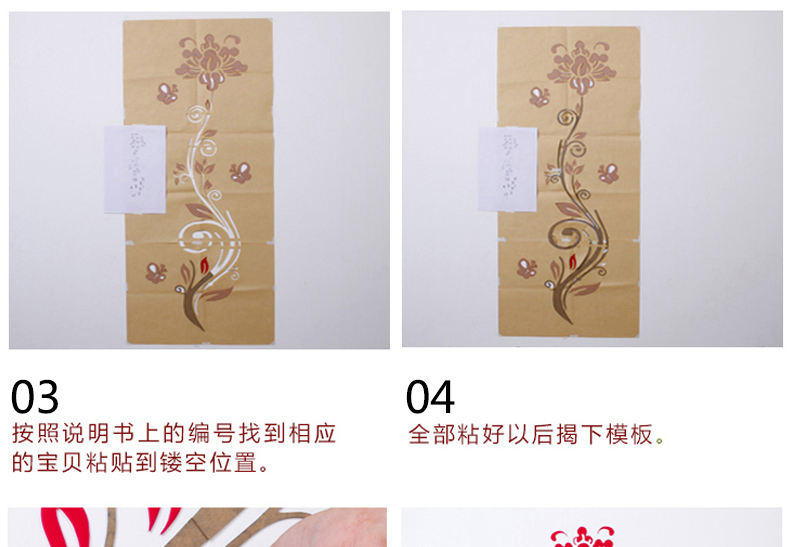 03
按照说明书上的编号找到相应的宝贝粘贴到镂空位置。

04
全部粘好以后揭下模板。