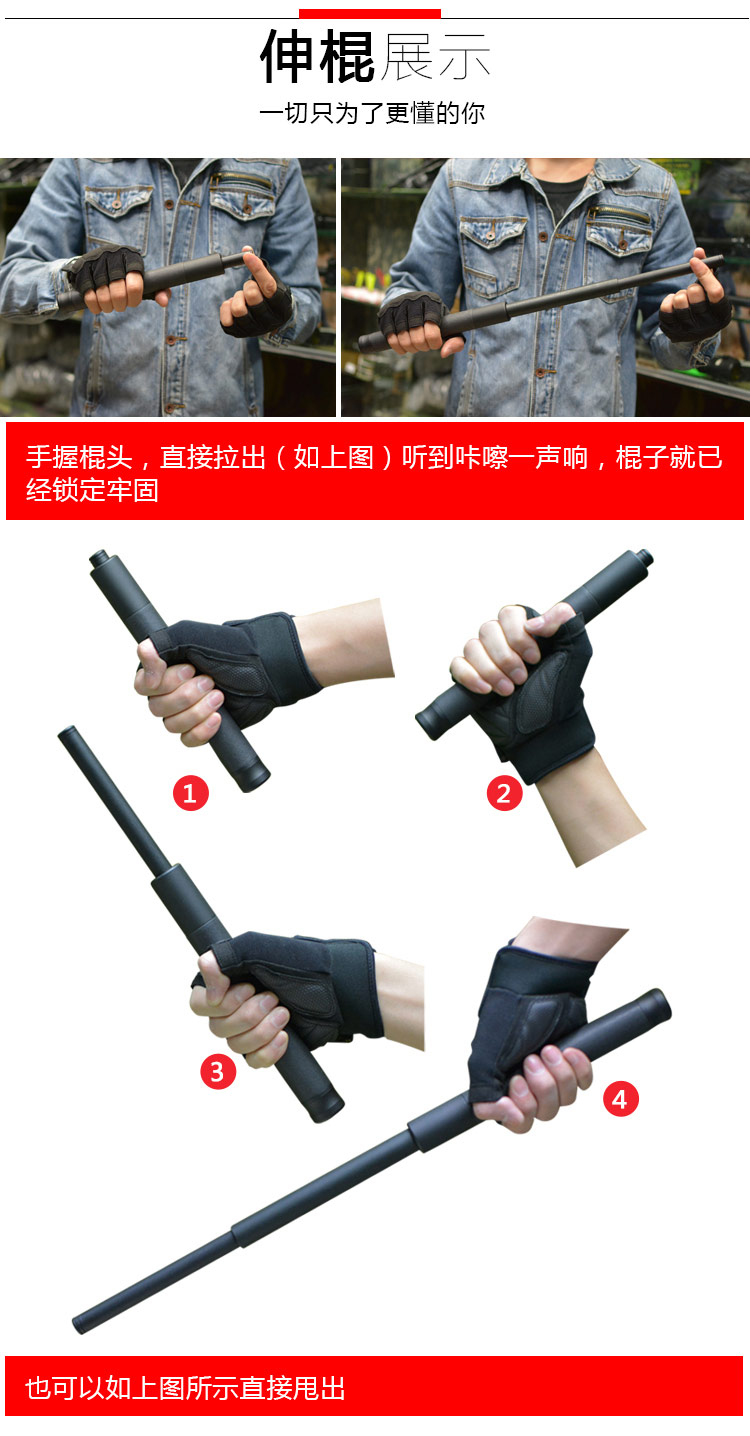 伸棍展示

一切只为了更懂的你

手握棍头，直接拉出（如上图）听到咔嚓一声响，棍子就已经锁定牢固

1

2

3

4

也可以如上图所示直接甩出