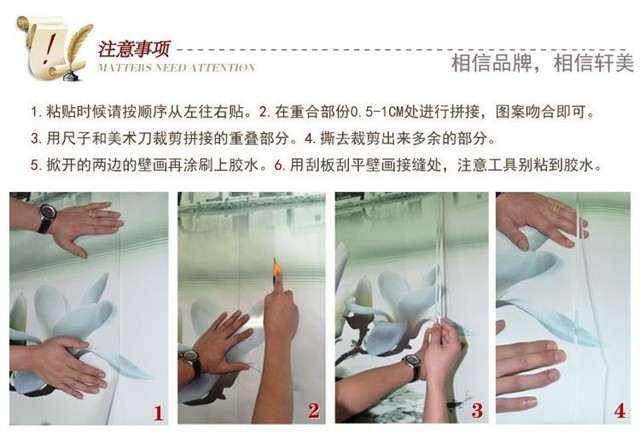 注意事项
MATTERS NEED ATTENTION

相信品牌，相信轩美

1. 粘贴时候请按顺序从左往右贴。2. 在重合部份0.5-1CM处进行拼接，图案吻合即可。
3. 用尺子和美术刀裁剪拼接的重叠部分。4. 撕去裁剪出来多余的部分。
5. 掀开的两边的壁画再涂刷上胶水。6. 用刮板刮平壁画接缝处，注意工具别粘到胶水。

1

2

3

4