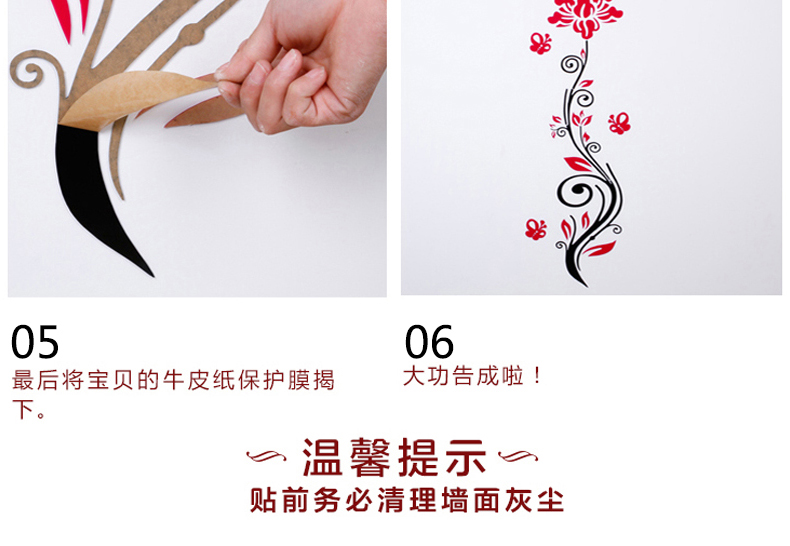 05
最后将宝贝的牛皮纸保护膜揭下。

06
大功告成啦！

温馨提示
贴前务必清理墙面灰尘