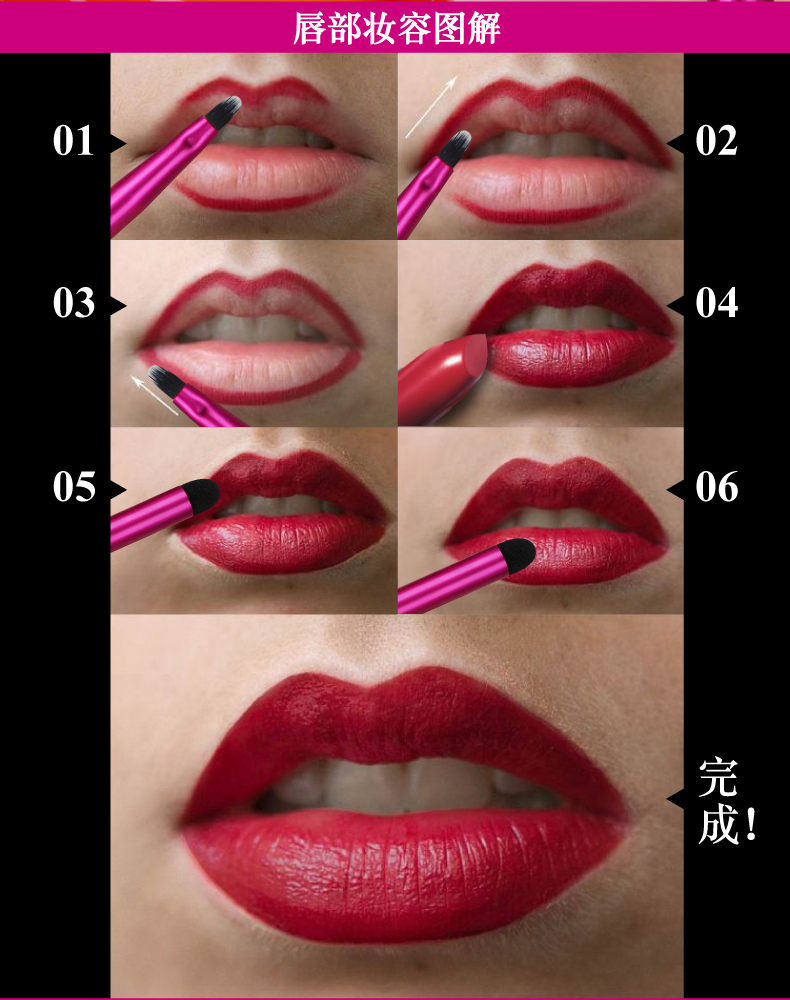 唇部妆容图解

01

02

03

04

05

06

完成！