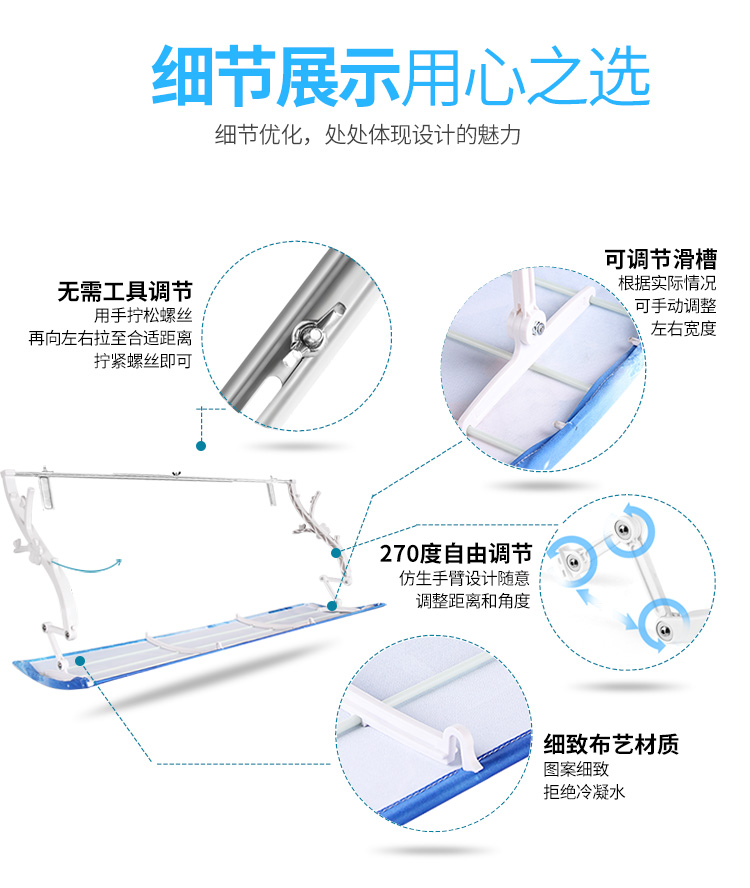 细节展示用心之选

细节优化，处处体现设计的魅力

无需工具调节
用手拧松螺丝
再向左右拉至合适距离
拧紧螺丝即可

可调节滑槽
根据实际情况
可手动调整
左右宽度

270度自由调节
仿生手臂设计随意
调整距离和角度

细致布艺材质
图案细致
拒绝冷凝水