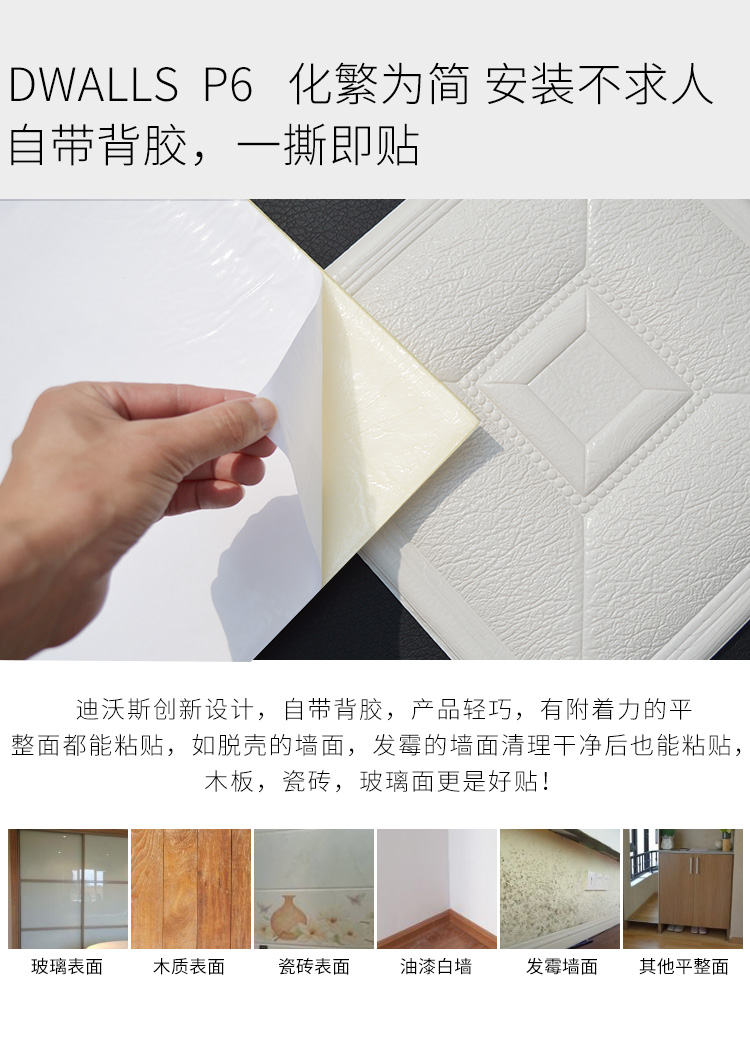 DWALLS P6 化繁为简 安装不求人
自带背胶，一撕即贴

迪沃斯创新设计，自带背胶，产品轻巧，有附着力的平整面都能粘贴，如脱壳的墙面，发霉的墙面清理干净后也能粘贴，木板，瓷砖，玻璃面更是好贴！

玻璃表面
木质表面
瓷砖表面
油漆白墙
发霉墙面
其他平整面