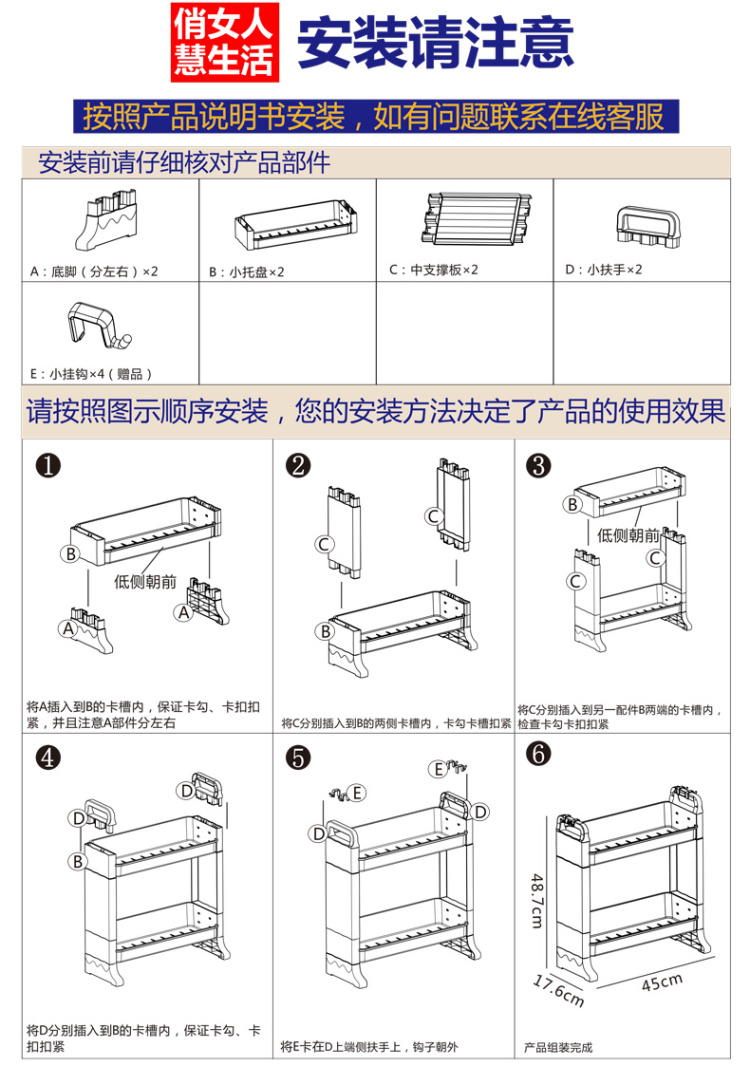 俏女人
慧生活

安装请注意

按照产品说明书安装，如有问题联系在线客服

安装前请仔细核对产品部件

| A：底脚（分左右）×2 | B：小托盘×2 | C：中支撑板×2 | D：小扶手×2 |
|---|---|---|---|
| E：小挂钩×4（赠品） | | | |

请按照图示顺序安装，您的安装方法决定了产品的使用效果

❶
B
低侧朝前
A
A
将A插入到B的卡槽内，保证卡勾、卡扣扣紧，并且注意A部件分左右

❷
C
C
B
将C分别插入到B的两侧卡槽内，卡勾卡槽扣紧

❸
B
低侧朝前
C
C
将C分别插入到另一配件B两端的卡槽内，检查卡勾卡扣扣紧

❹
D
D
B
将D分别插入到B的卡槽内，保证卡勾、卡扣扣紧

❺
E
E
D
D
将E卡在D上端侧扶手上，钩子朝外

❻
48.7cm
17.6cm
45cm
产品组装完成