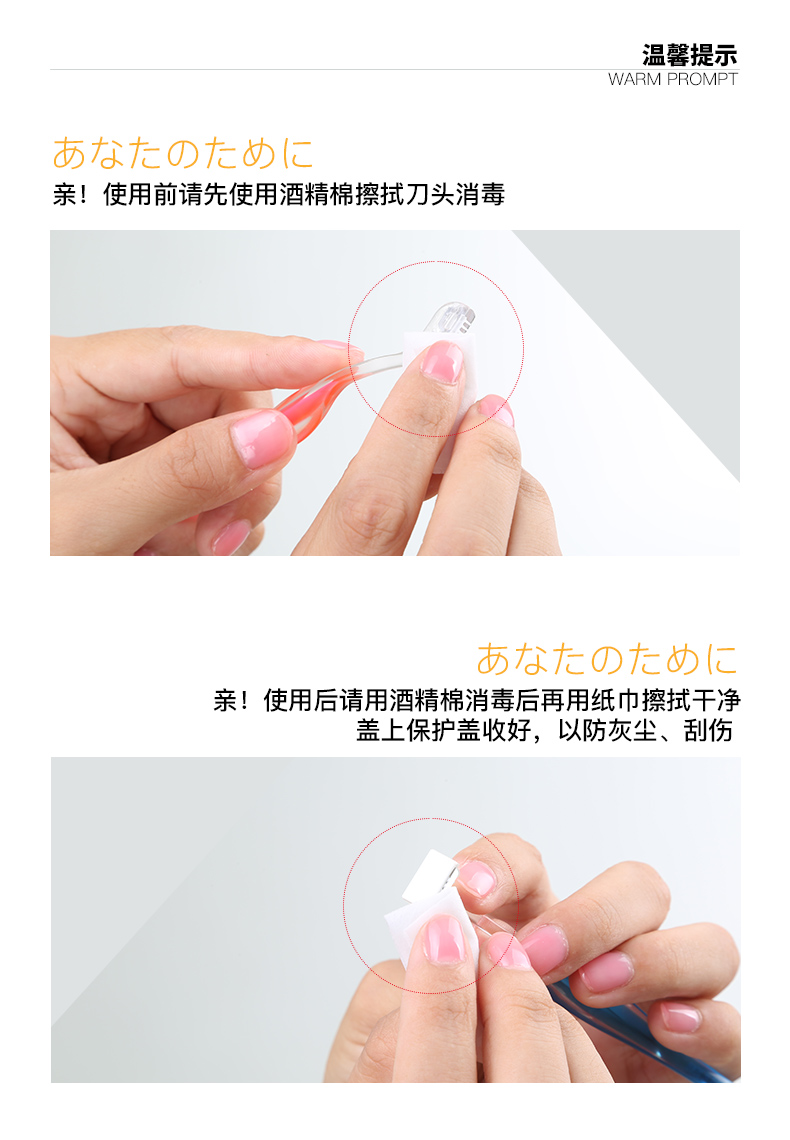 温馨提示
WARM PROMPT

あなたのために
亲！使用前请先使用酒精棉擦拭刀头消毒

あなたのために
亲！使用后请用酒精棉消毒后再用纸巾擦拭干净
盖上保护盖收好，以防灰尘、刮伤