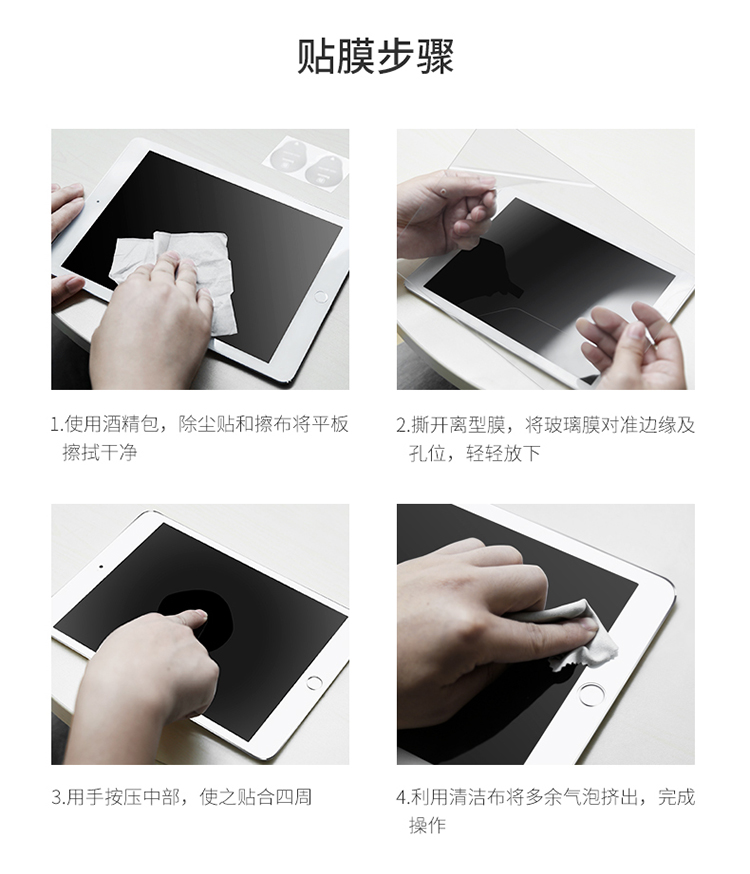 贴膜步骤

1.使用酒精包，除尘贴和擦布将平板擦拭干净

2.撕开离型膜，将玻璃膜对准边缘及孔位，轻轻放下

3.用手按压中部，使之贴合四周

4.利用清洁布将多余气泡挤出，完成操作