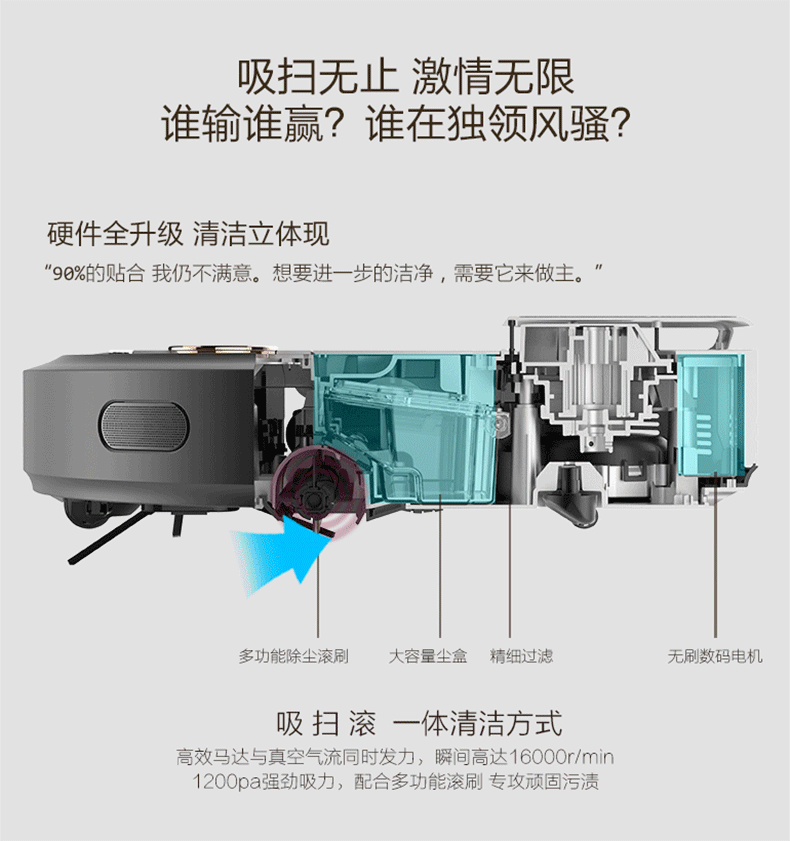 吸扫无止 激情无限
谁输谁赢？谁在独领风骚？

硬件全升级 清洁立体现
“90%的贴合 我仍不满意。想要进一步的洁净，需要它来做主。”

多功能除尘滚刷
大容量尘盒
精细过滤
无刷数码电机

吸 扫 滚 一体清洁方式
高效马达与真空气流同时发力，瞬间高达16000r/min
1200pa强劲吸力，配合多功能滚刷 专攻顽固污渍