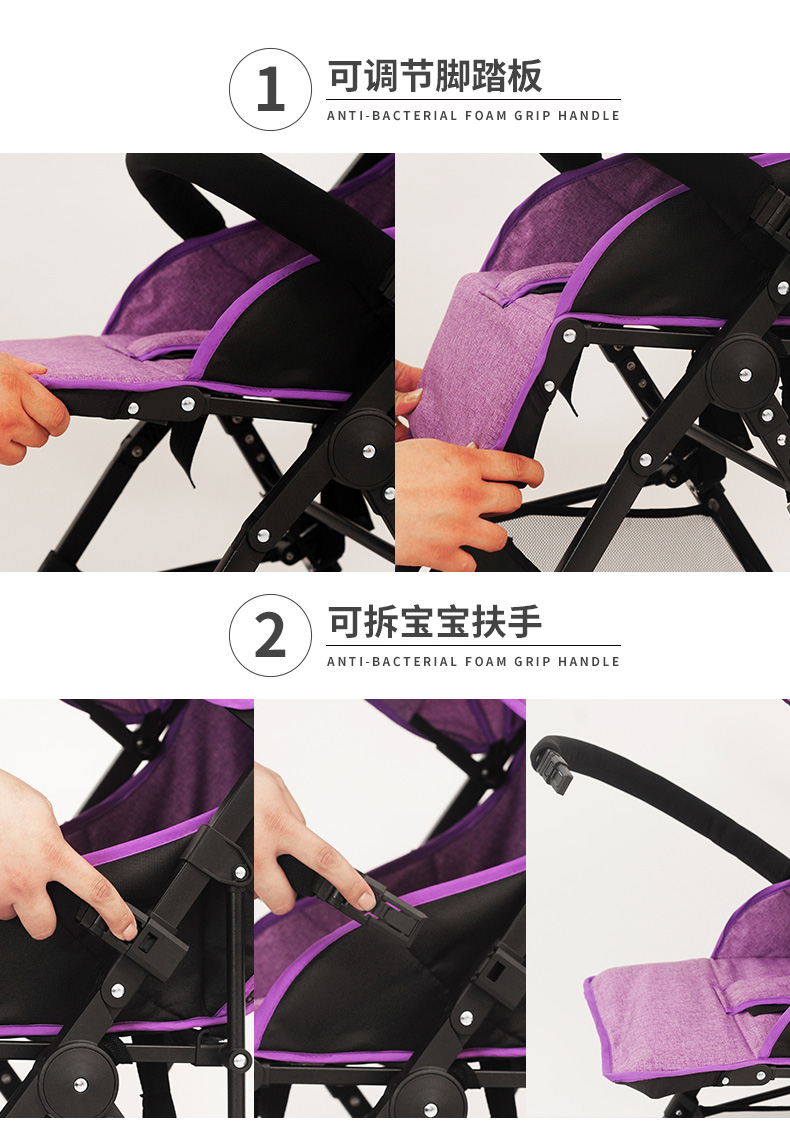 1 可调节脚踏板
ANTI-BACTERIAL FOAM GRIP HANDLE

2 可拆宝宝扶手
ANTI-BACTERIAL FOAM GRIP HANDLE