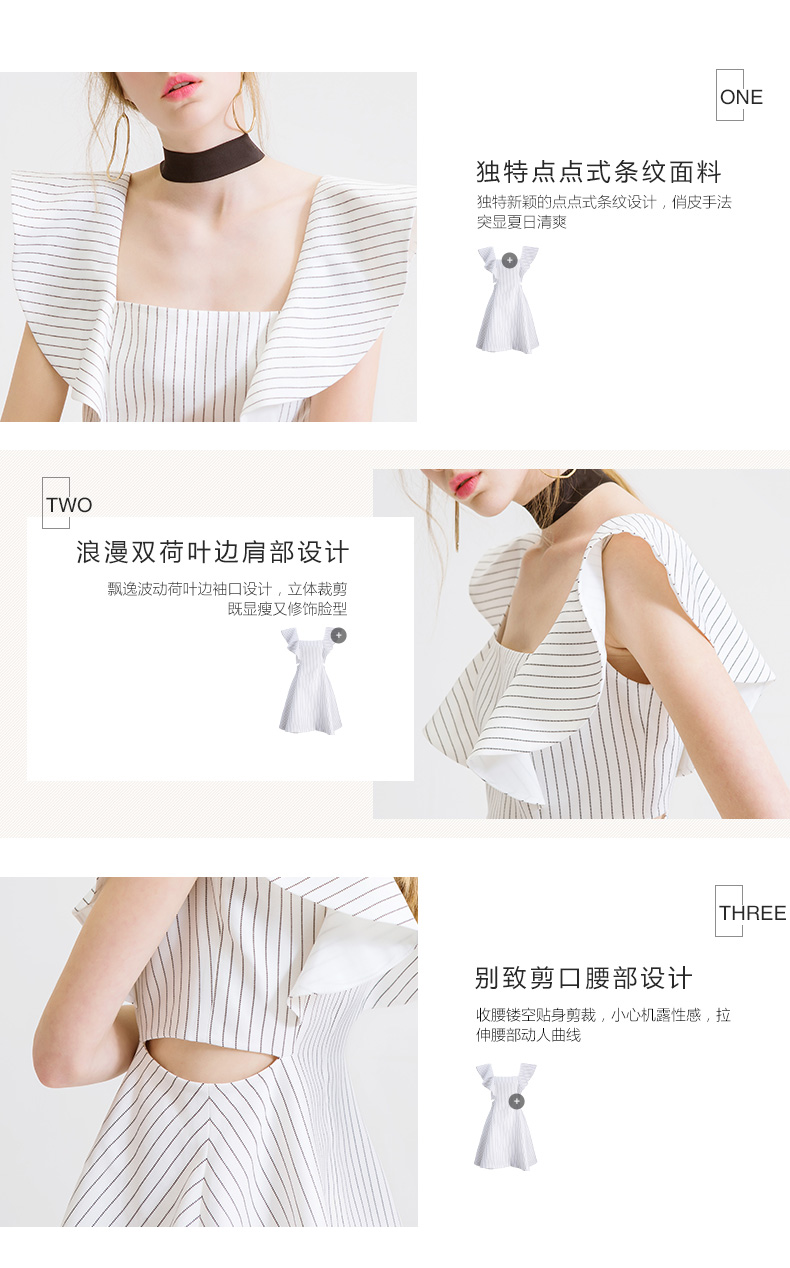 ONE

独特点点式条纹面料

独特新颖的点点式条纹设计，俏皮手法突显夏日清爽

TWO

浪漫双荷叶边肩部设计

飘逸波动荷叶边袖口设计，立体裁剪既显瘦又修饰脸型

THREE

别致剪口腰部设计

收腰镂空贴身剪裁，小心机露性感，拉伸腰部动人曲线