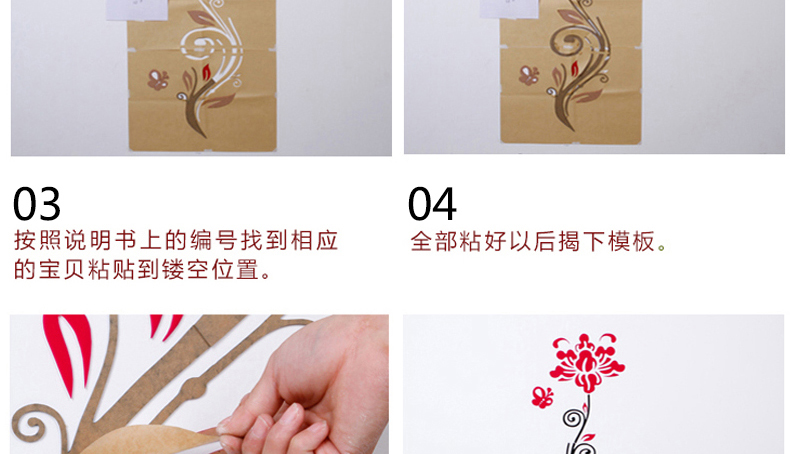 03
按照说明书上的编号找到相应的宝贝粘贴到镂空位置。

04
全部粘好以后揭下模板。