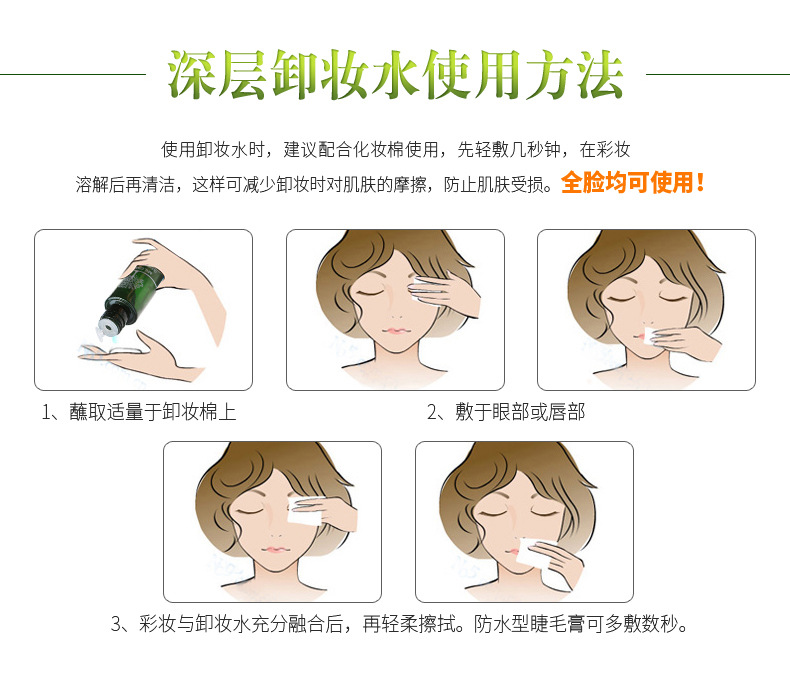 深层卸妆水使用方法

使用卸妆水时，建议配合化妆棉使用，先轻敷几秒钟，在彩妆溶解后再清洁，这样可减少卸妆时对肌肤的摩擦，防止肌肤受损。全脸均可使用！

1、蘸取适量于卸妆棉上

2、敷于眼部或唇部

3、彩妆与卸妆水充分融合后，再轻柔擦拭。防水型睫毛膏可多敷数秒。