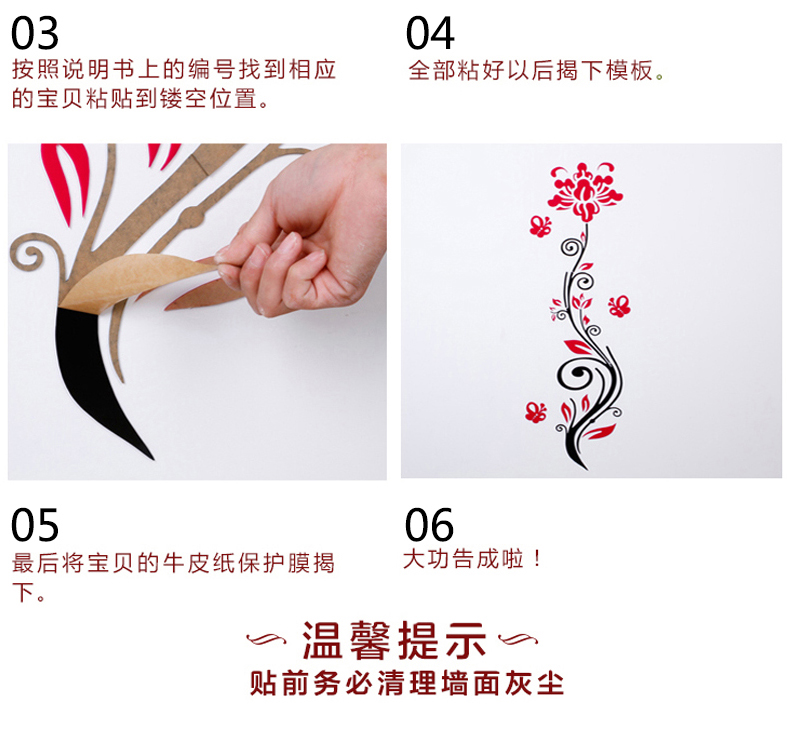 03
按照说明书上的编号找到相应的宝贝粘贴到镂空位置。

04
全部粘好以后揭下模板。

05
最后将宝贝的牛皮纸保护膜揭下。

06
大功告成啦！

温馨提示
贴前务必清理墙面灰尘