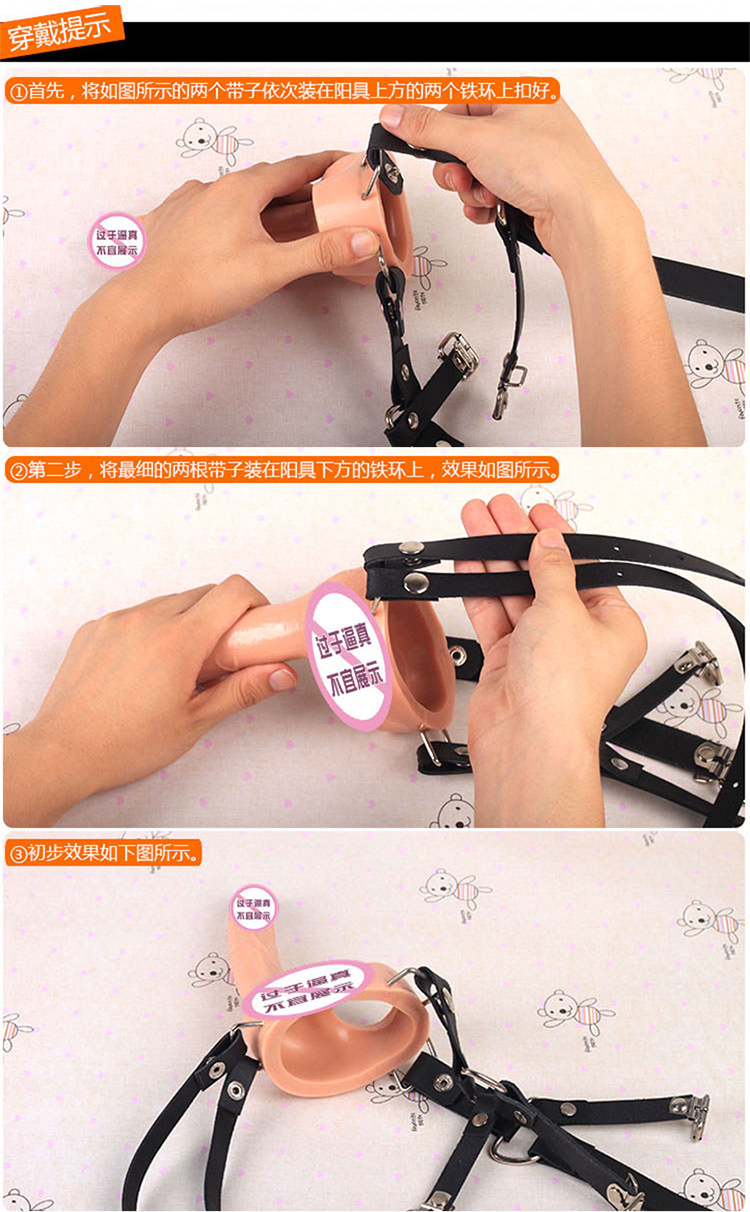 穿戴提示

①首先，将如图所示的两个带子依次装在阳具上方的两个铁环上扣好。

过于逼真 不宜展示

②第二步，将最细的两根带子装在阳具下方的铁环上，效果如图所示。

过于逼真 不宜展示

③初步效果如下图所示。

过于逼真 不宜展示

过于逼真 不宜展示