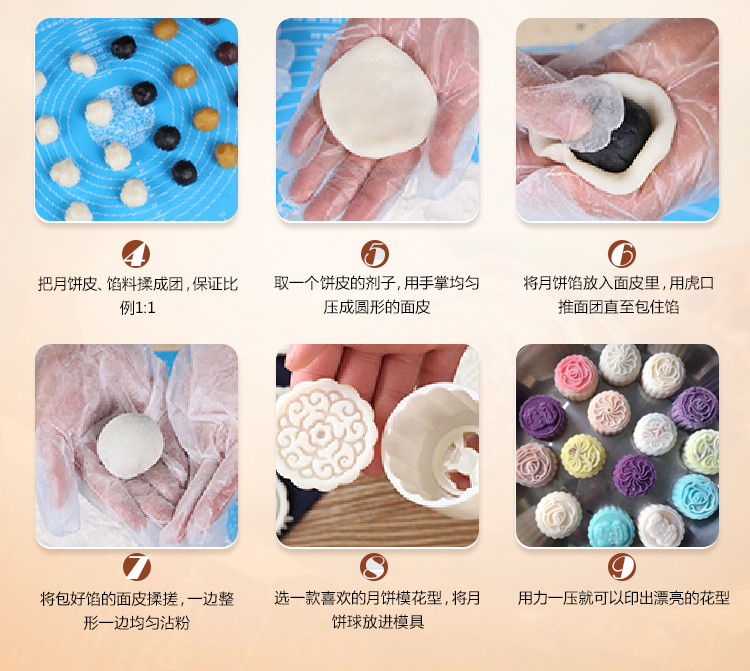 4
把月饼皮、馅料揉成团，保证比例1:1

5
取一个饼皮的剂子，用手掌均匀压成圆形的面皮

6
将月饼馅放入面皮里，用虎口推面团直至包住馅

7
将包好馅的面皮揉搓，一边整形一边均匀沾粉

8
选一款喜欢的月饼模花型，将月饼球放进模具

9
用力一压就可以印出漂亮的花型