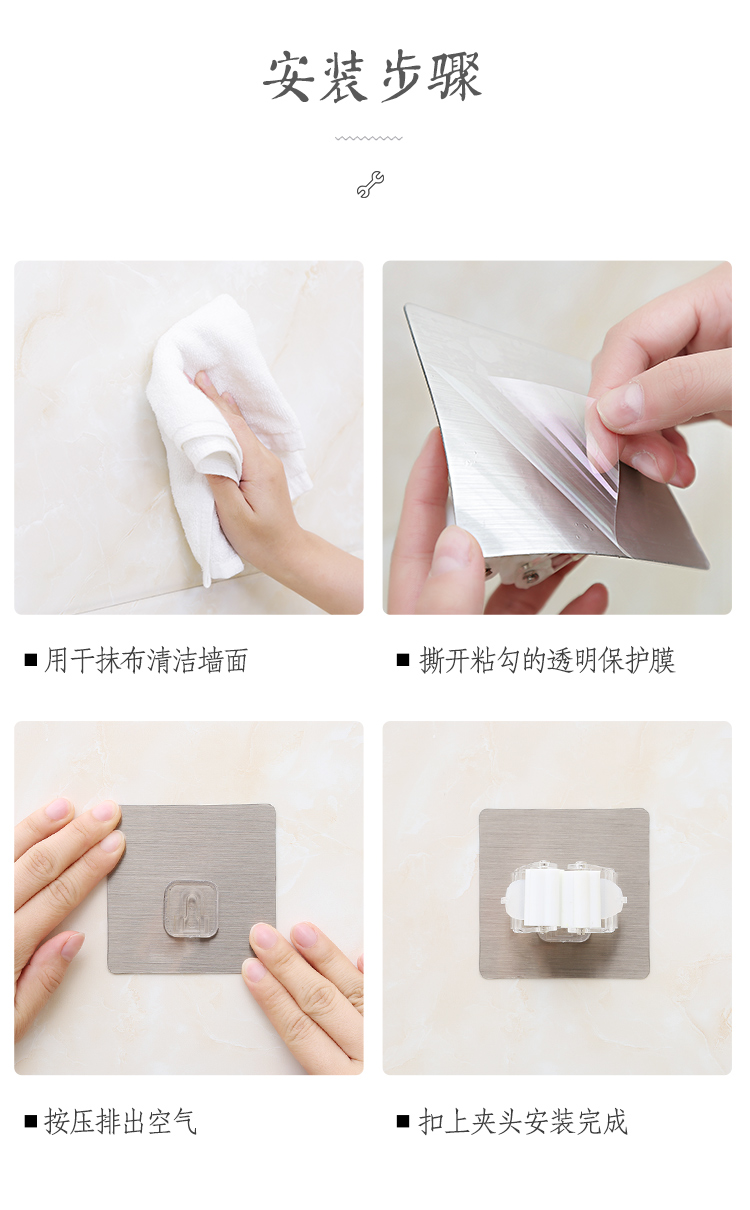 安装步骤

■ 用干抹布清洁墙面

■ 撕开粘勾的透明保护膜

■ 按压排出空气

■ 扣上夹头安装完成