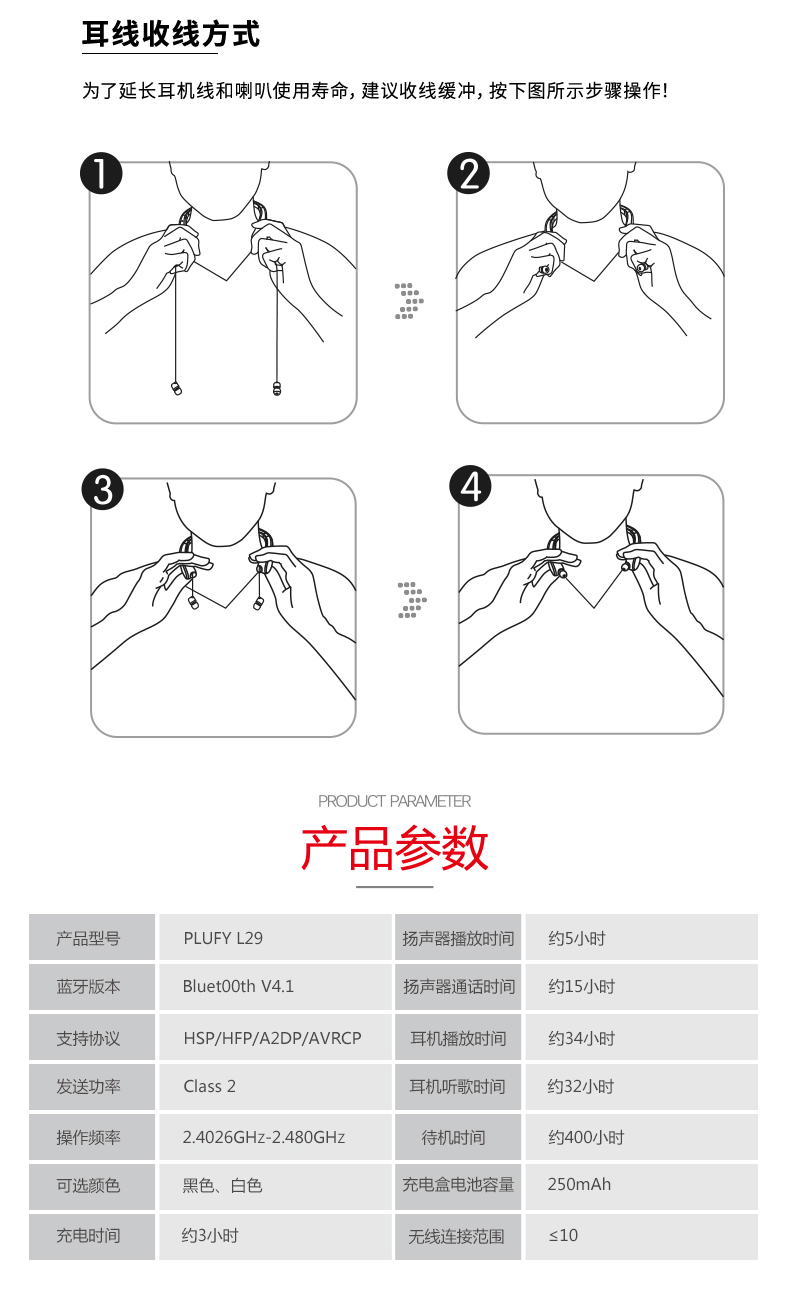 耳线收线方式

为了延长耳机线和喇叭使用寿命，建议收线缓冲，按下图所示步骤操作！

1

2

3

4

PRODUCT PARAMETER

产品参数

| 产品型号 | PLUFY L29 | 扬声器播放时间 | 约5小时 |
|---|---|---|---|
| 蓝牙版本 | Bluet00th V4.1 | 扬声器通话时间 | 约15小时 |
| 支持协议 | HSP/HFP/A2DP/AVRCP | 耳机播放时间 | 约34小时 |
| 发送功率 | Class 2 | 耳机听歌时间 | 约32小时 |
| 操作频率 | 2.4026GHz-2.480GHz | 待机时间 | 约400小时 |
| 可选颜色 | 黑色、白色 | 充电盒电池容量 | 250mAh |
| 充电时间 | 约3小时 | 无线连接范围 | ≤10 |